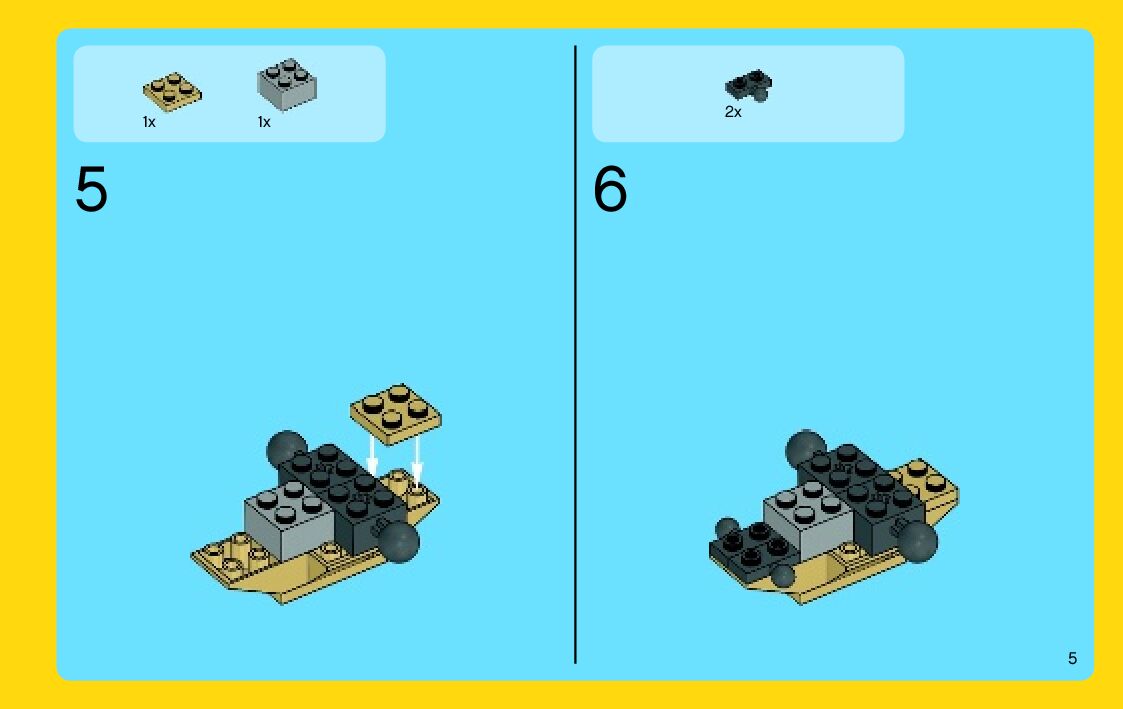 1x 1x

5

2x

6

5