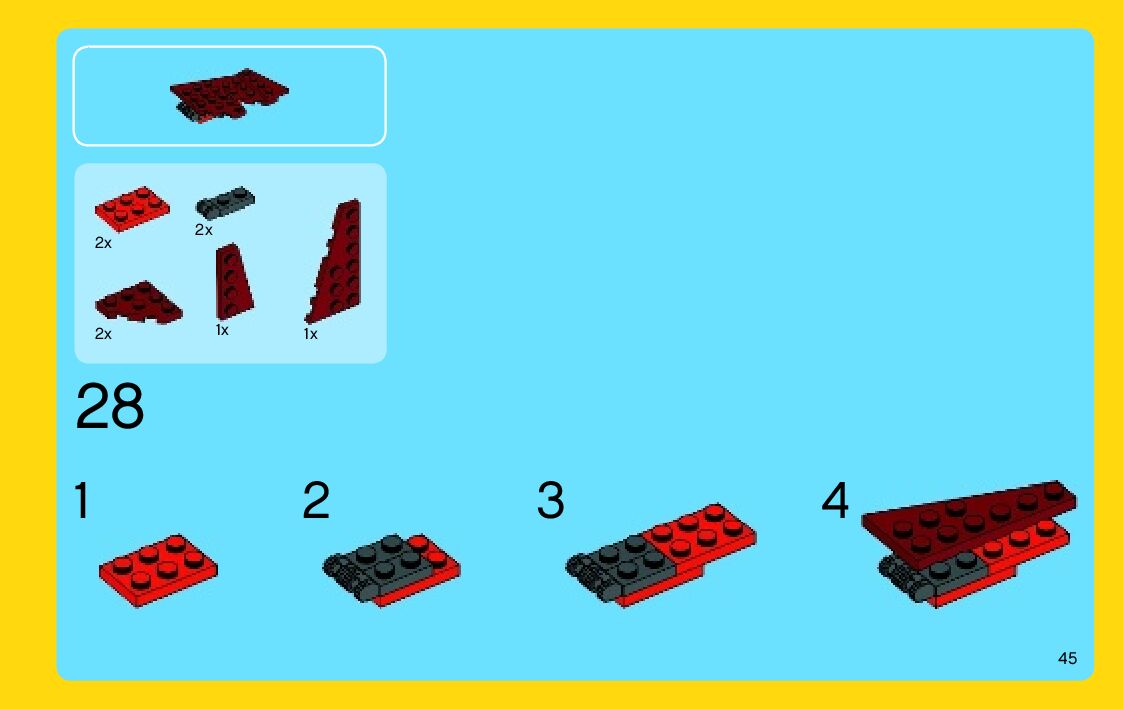 2x

2x

2x

1x

1x

28

1

2

3

4

45