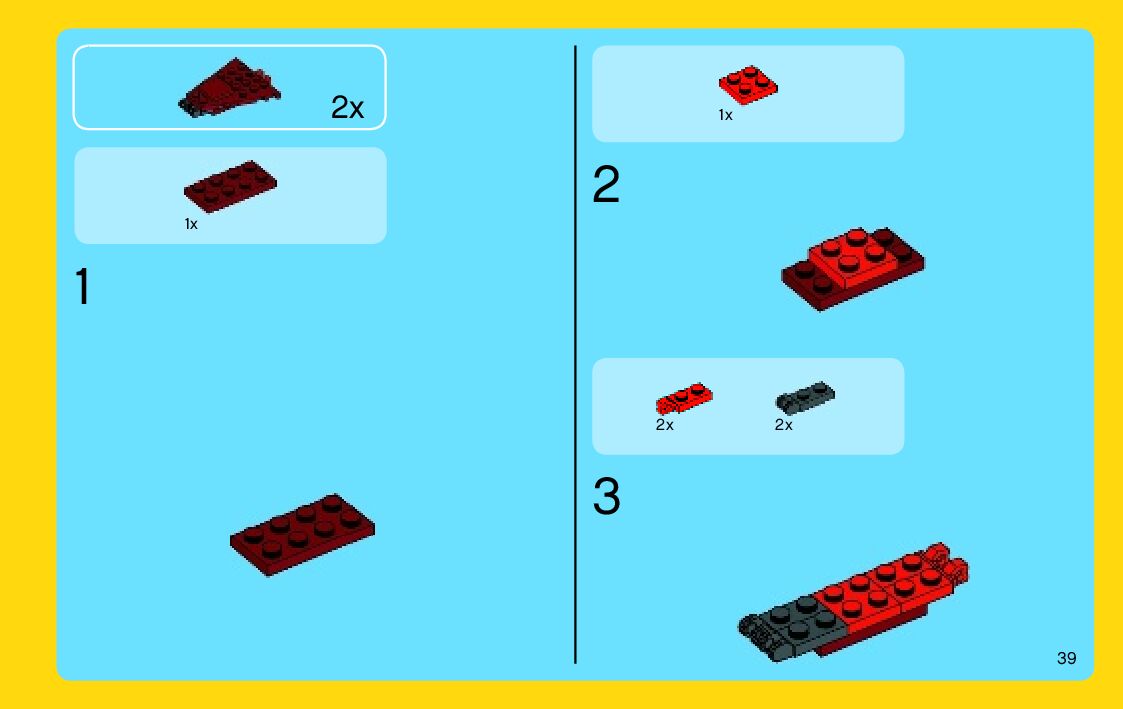 2x

1x

1

1x

2

2x

2x

3

39