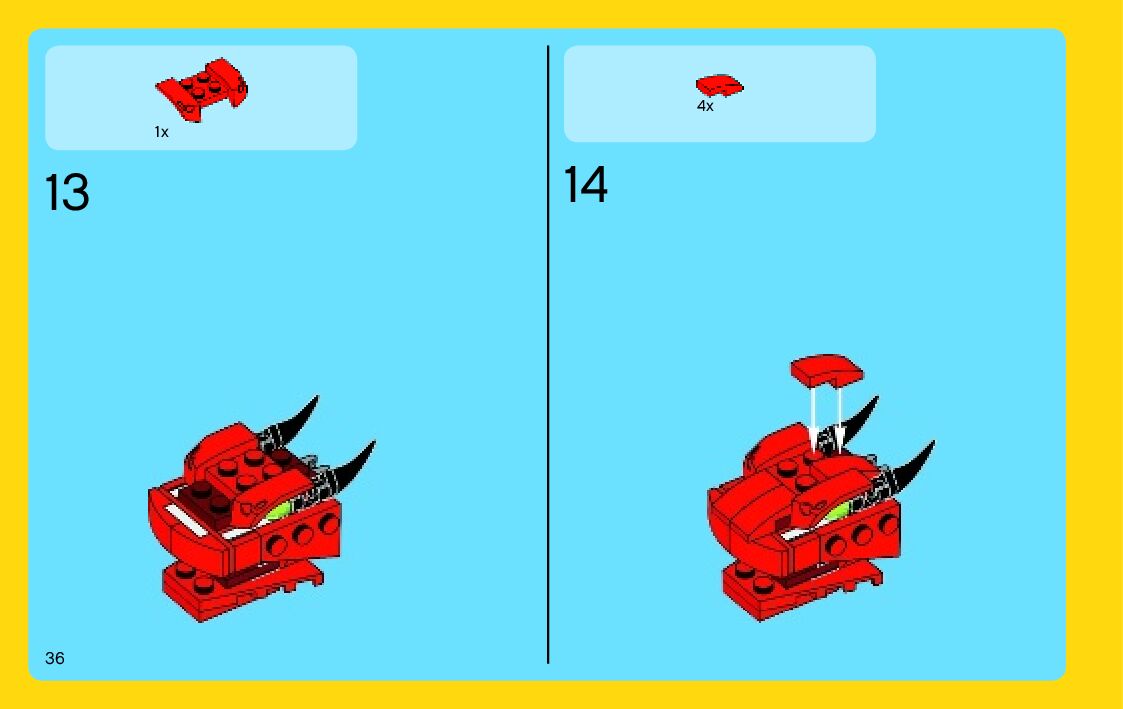 1x

13

4x

14

36