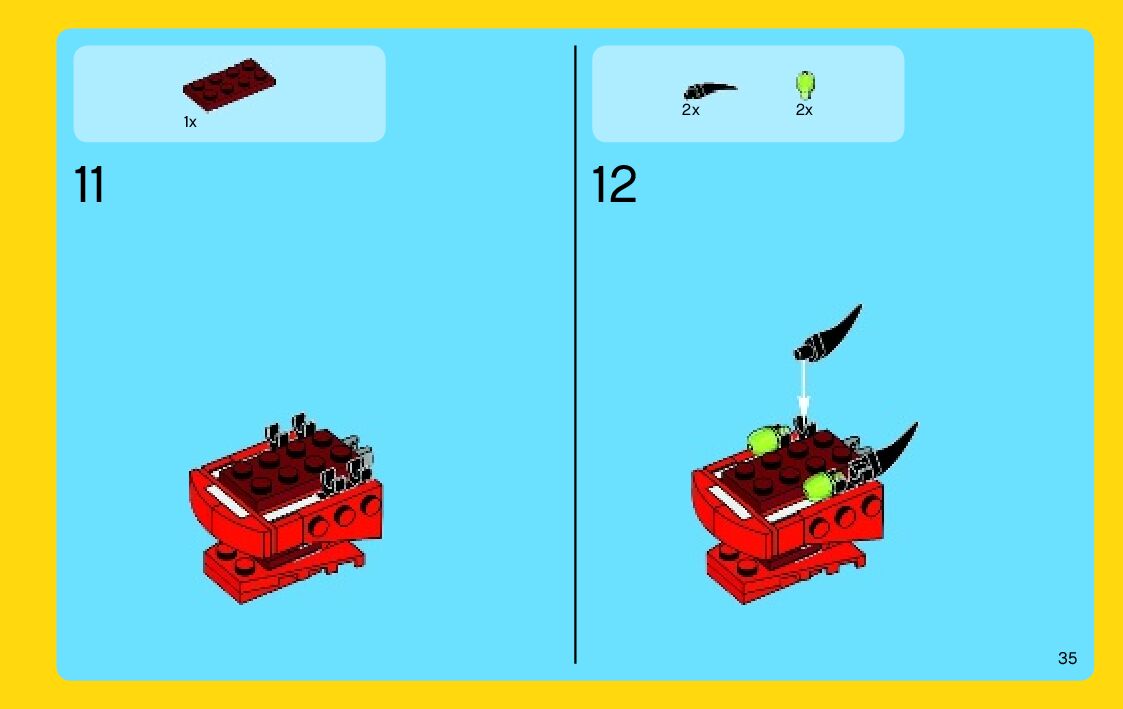 1x

11

2x

2x

12

35