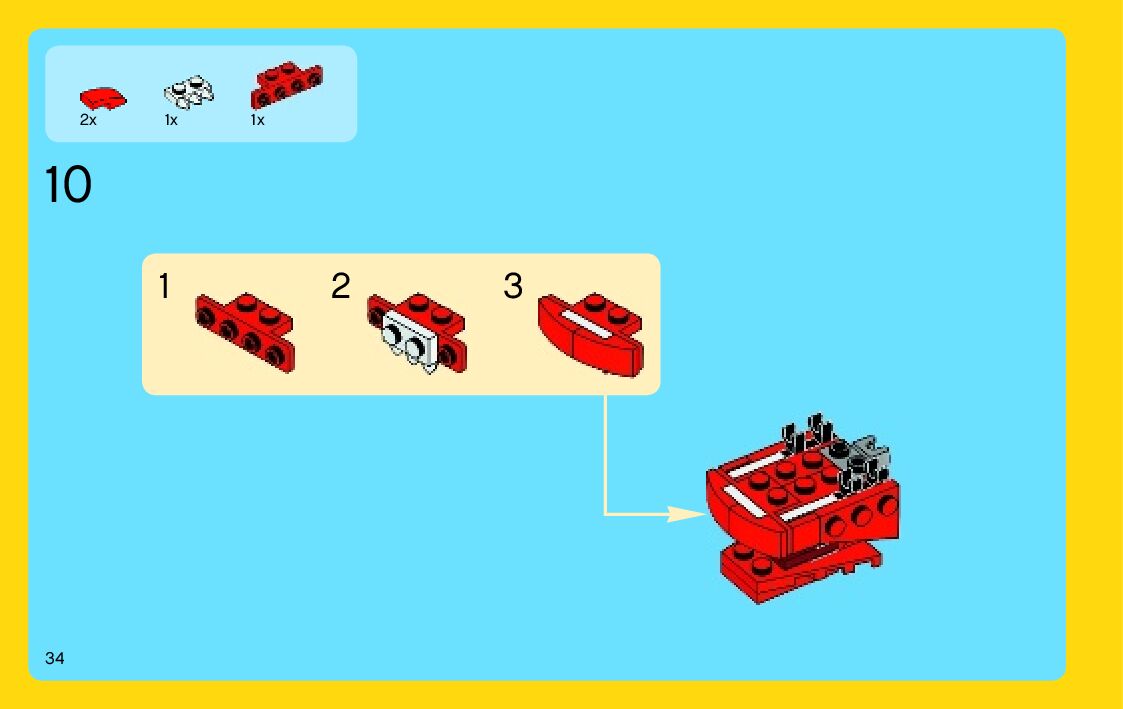 2x 1x 1x

10

1 2 3

34