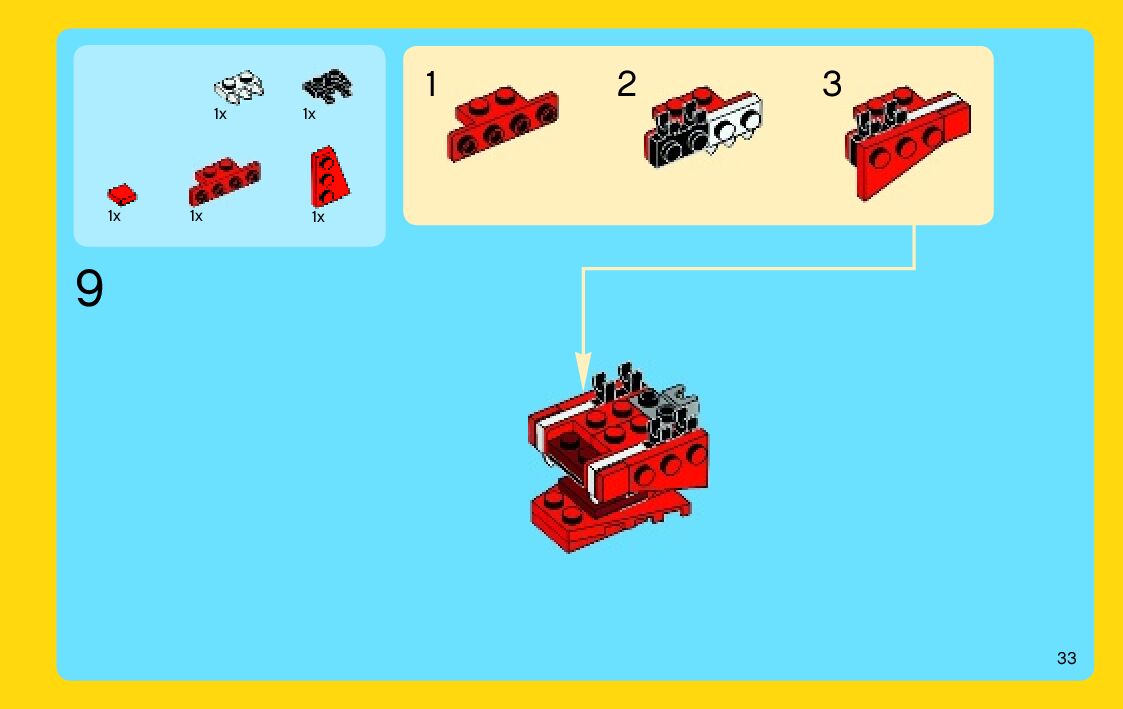 1x
1x
1x
1x
1x

1
2
3

9

33