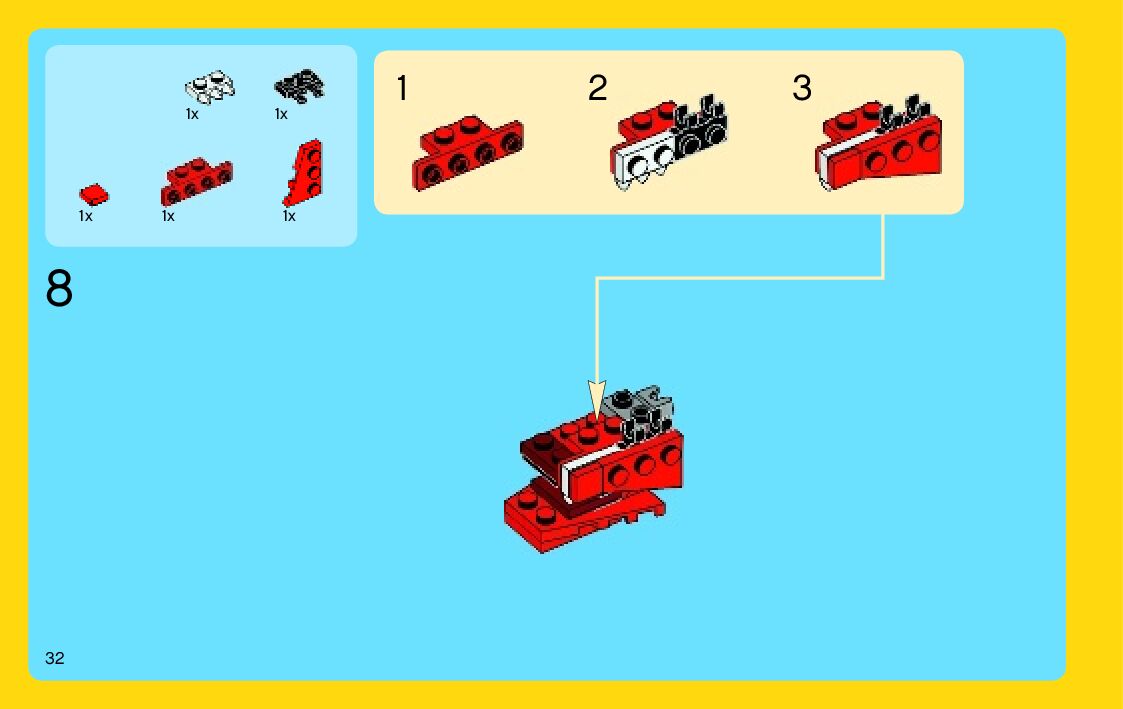 1x 1x

1x 1x 1x

1 2 3

8

32