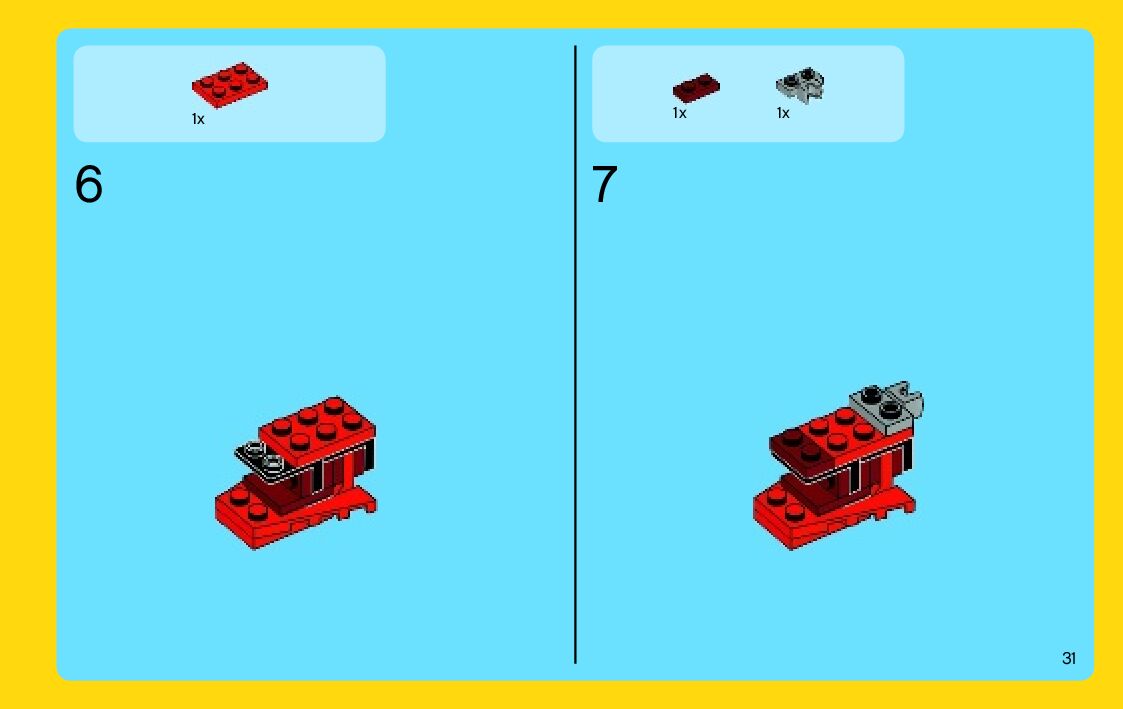 1x

6

1x 1x

7

31