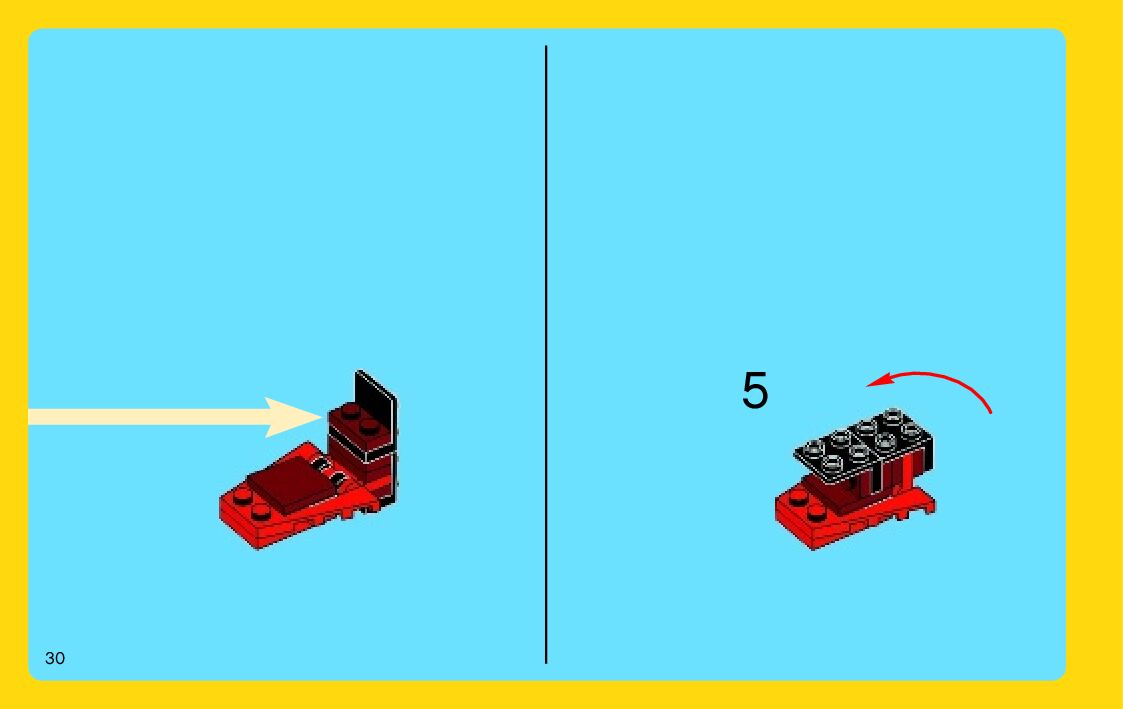 5

30