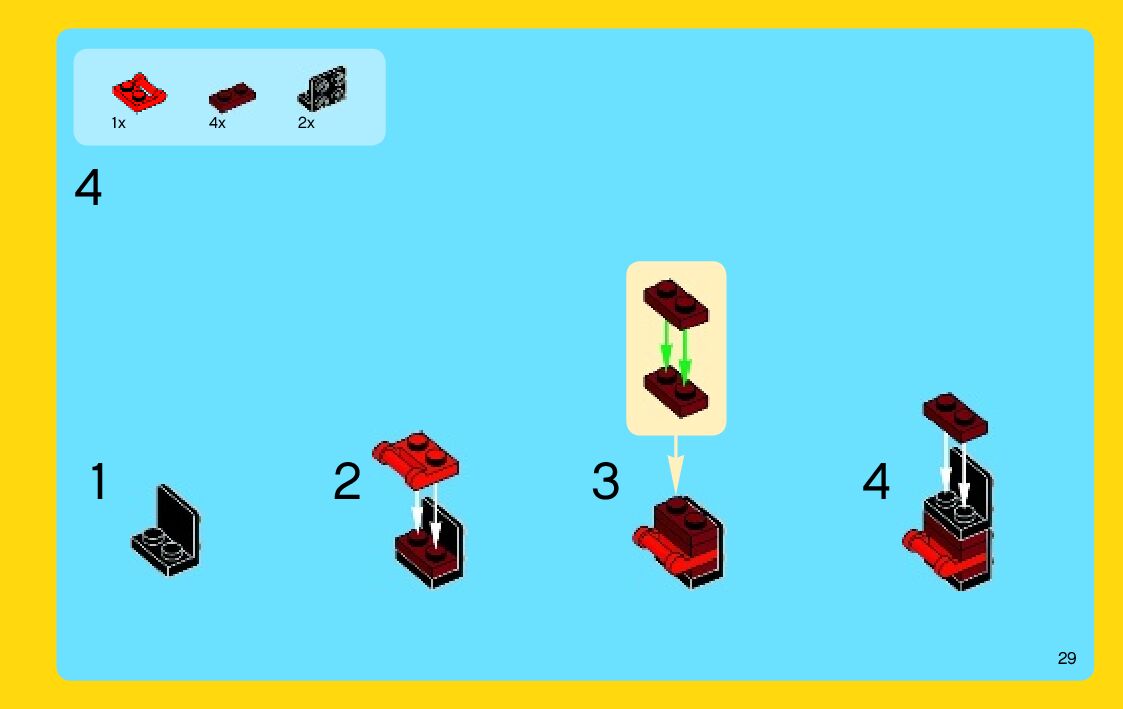 1x
4x
2x

4

1

2

3

4

29