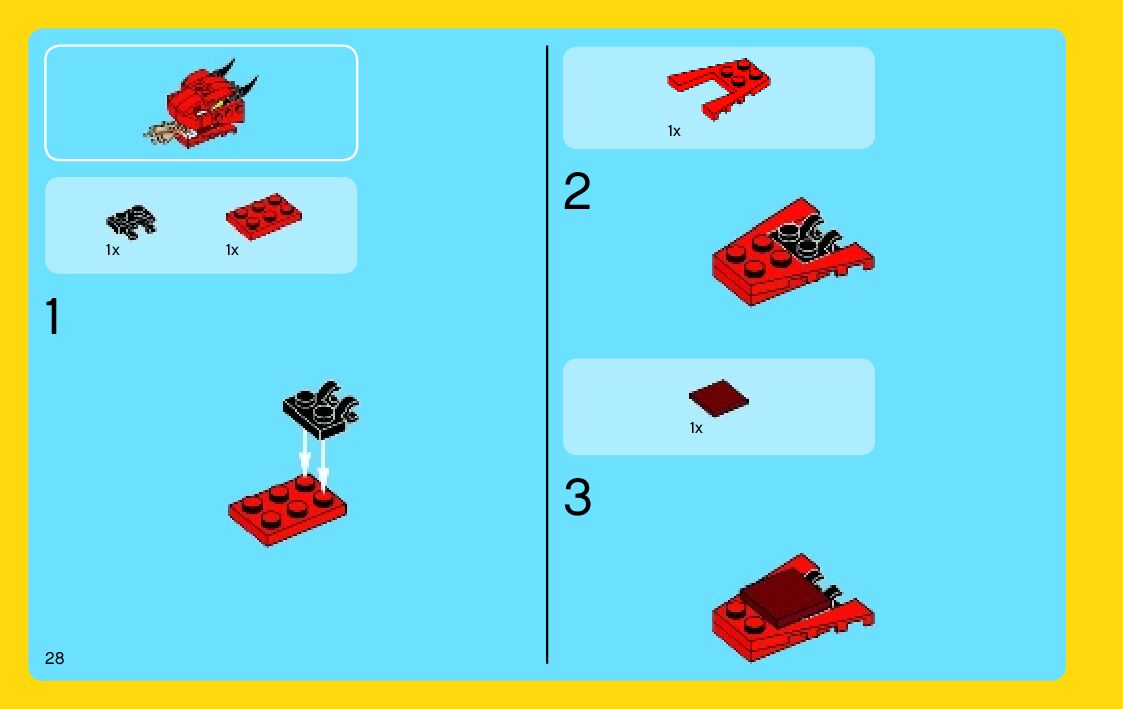 1x 1x

1

28

1x

2

1x

3