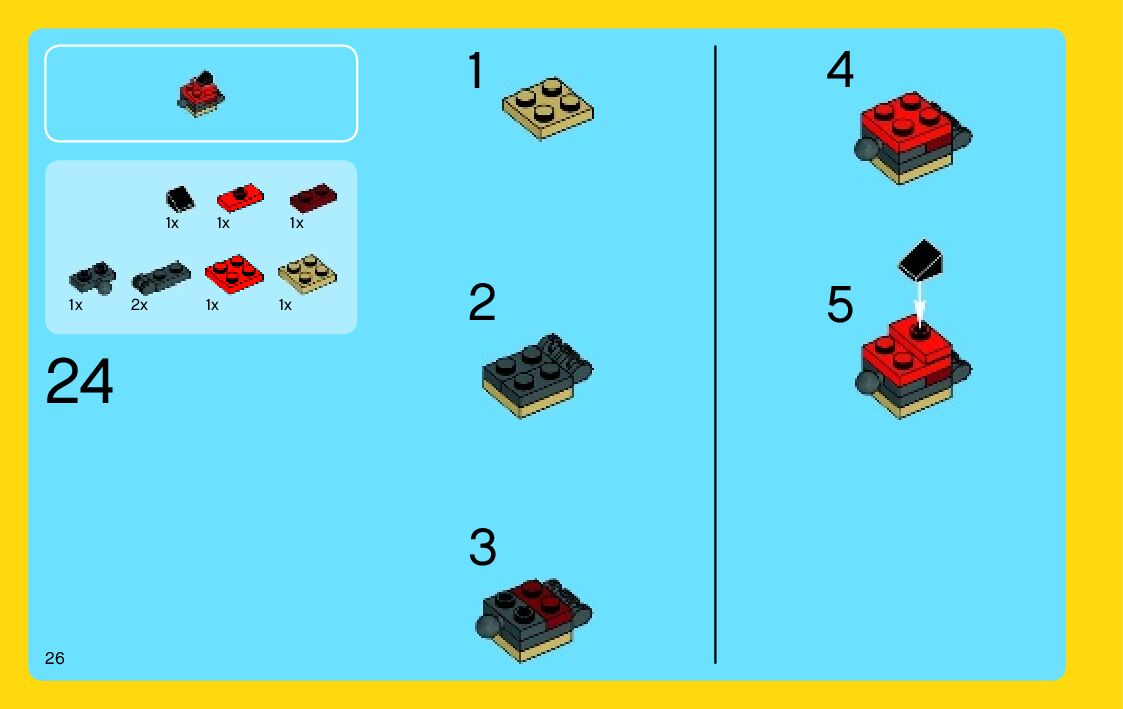 1x 1x 1x

1x 2x 1x 1x

24

1

2

3

4

5

26