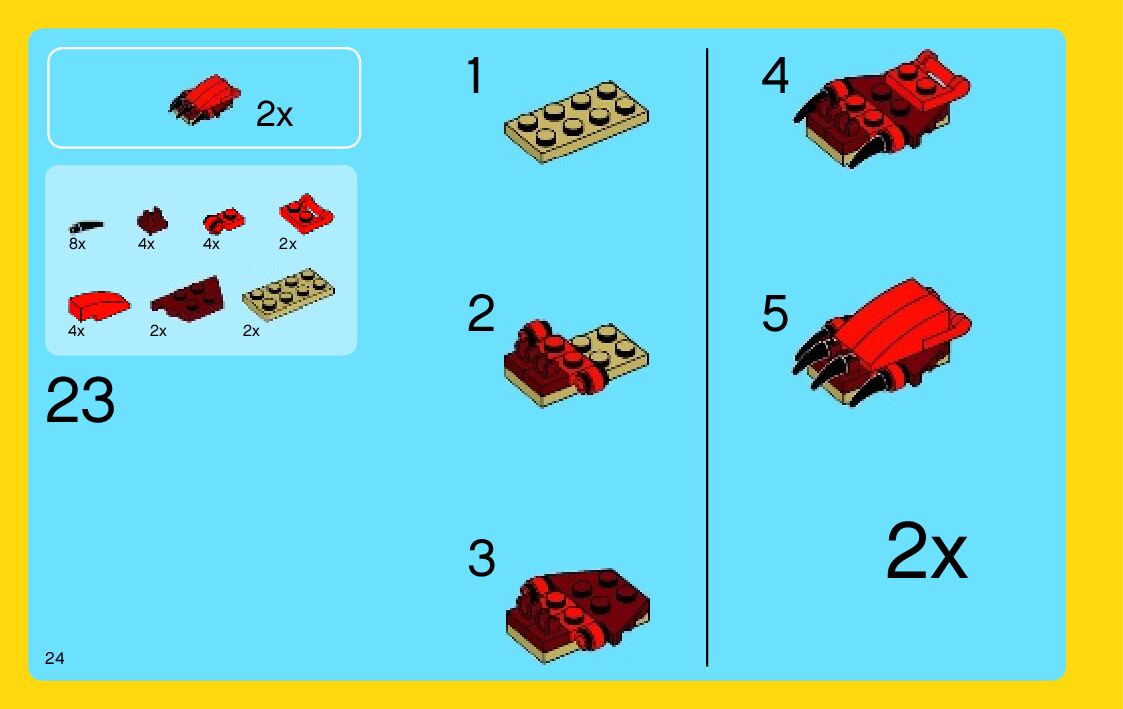 2x

8x 4x 4x 2x

4x 2x 2x

23

1

2

3

4

5

2x

24