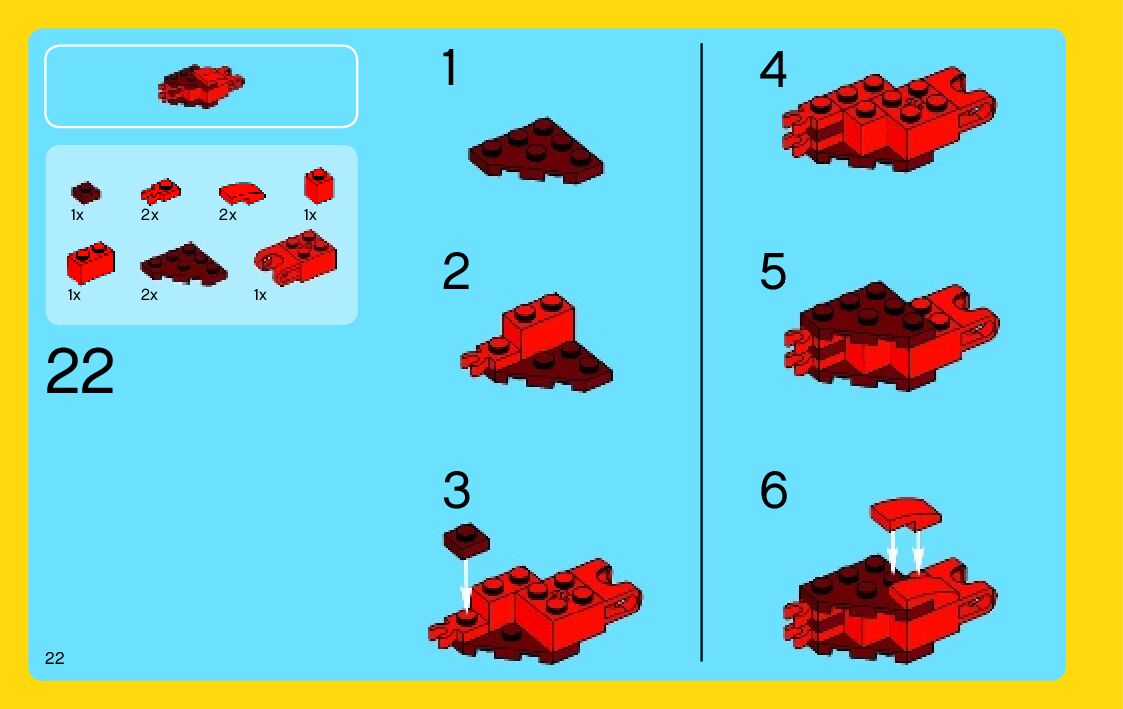 1x 2x 2x 1x
1x 2x 1x

22

1

2

3

4

5

6

22