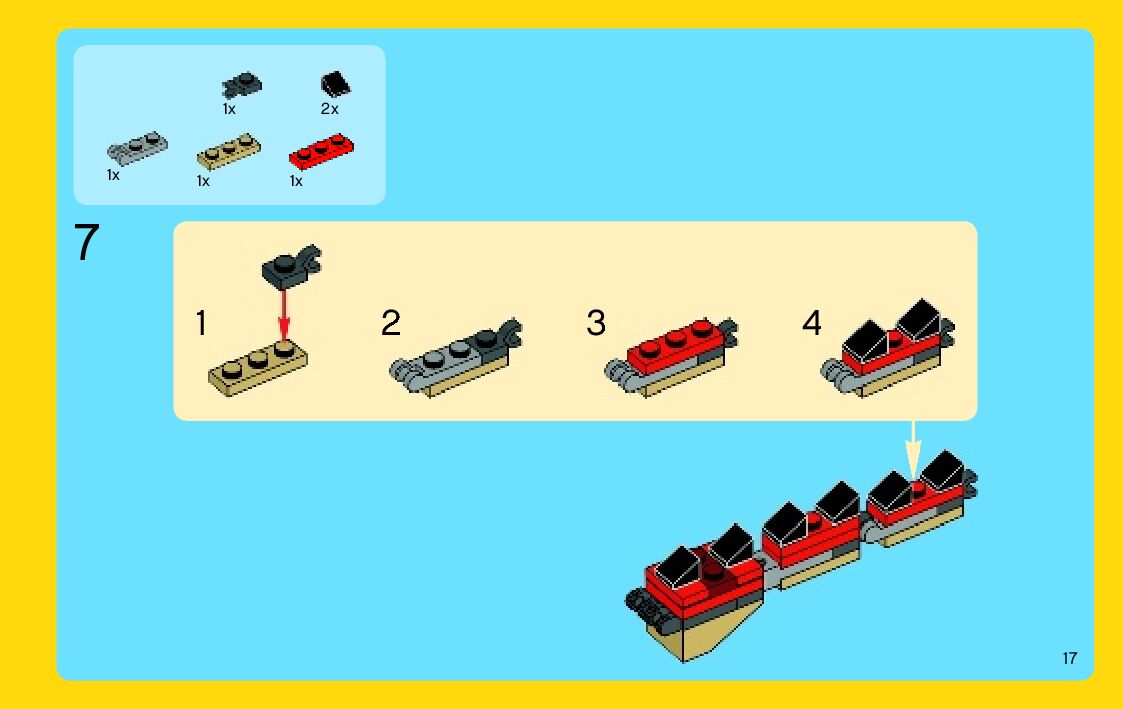 1x
2x
1x
1x
1x

7

1
2
3
4

17