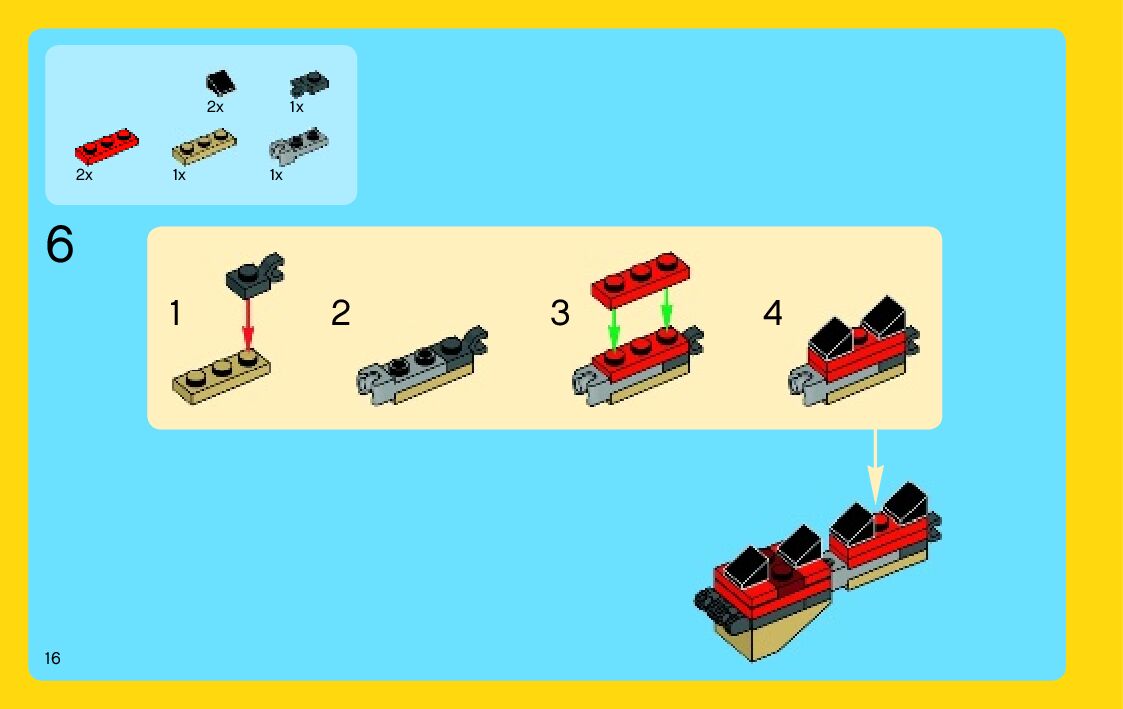 2x 1x

2x 1x 1x

6

1 2 3 4

16