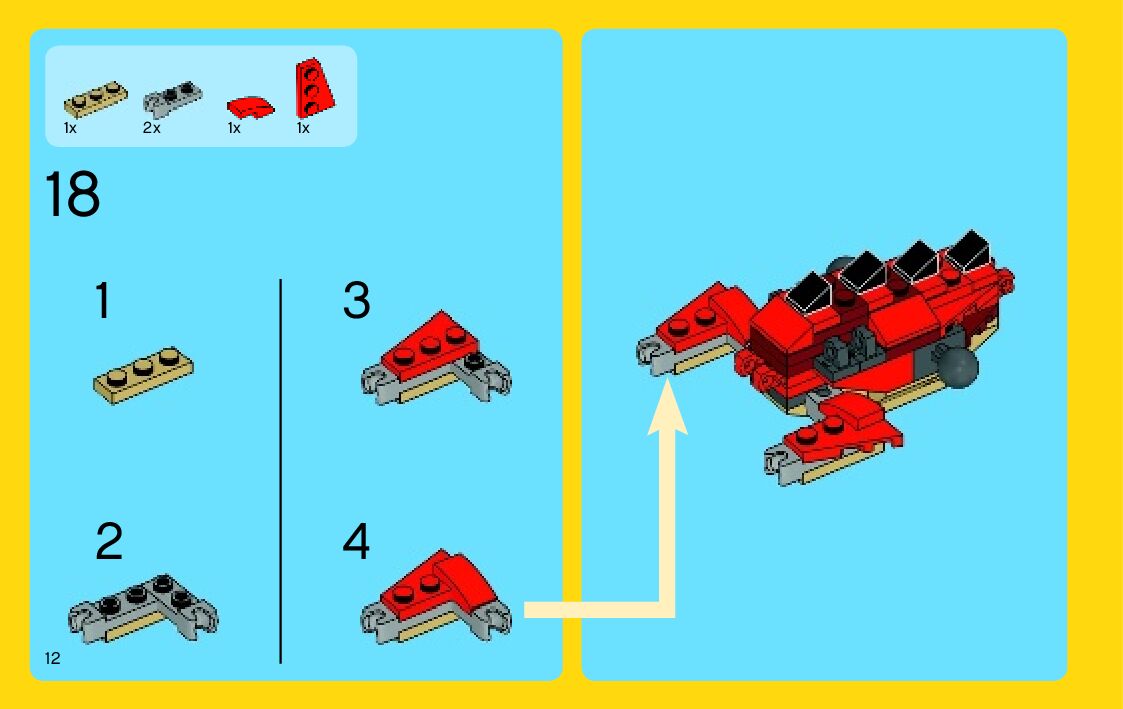 1x 2x 1x 1x

18

1

2

3

4

12