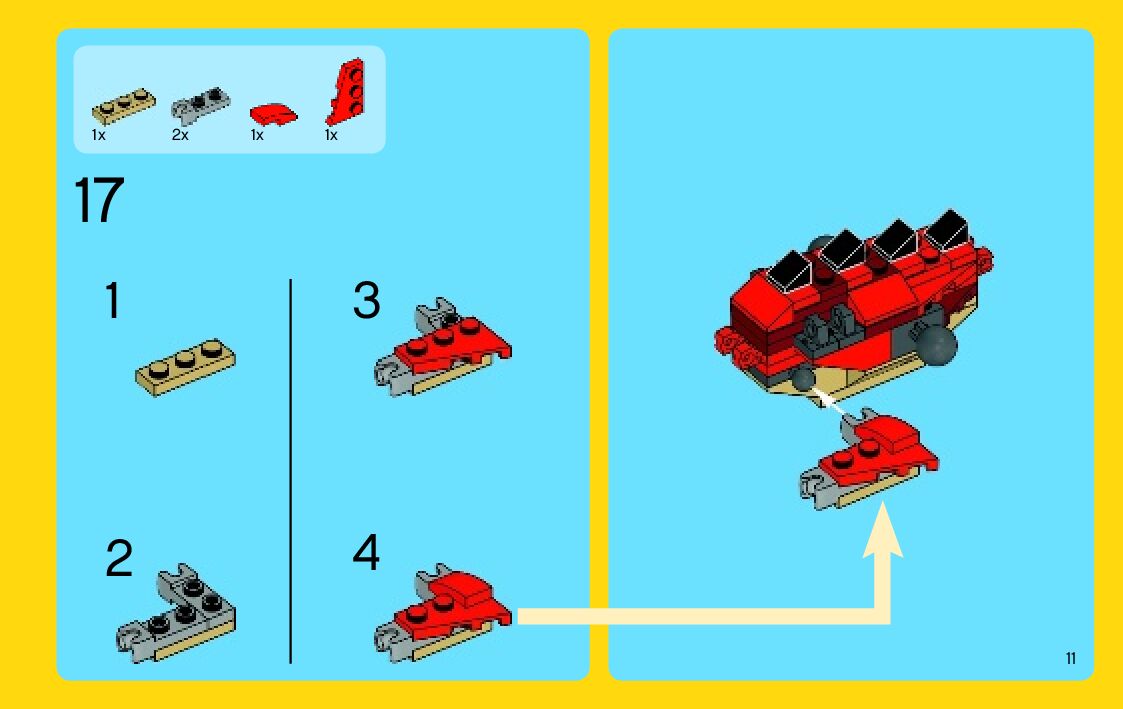 1x 2x 1x 1x

17

1

2

3

4

11