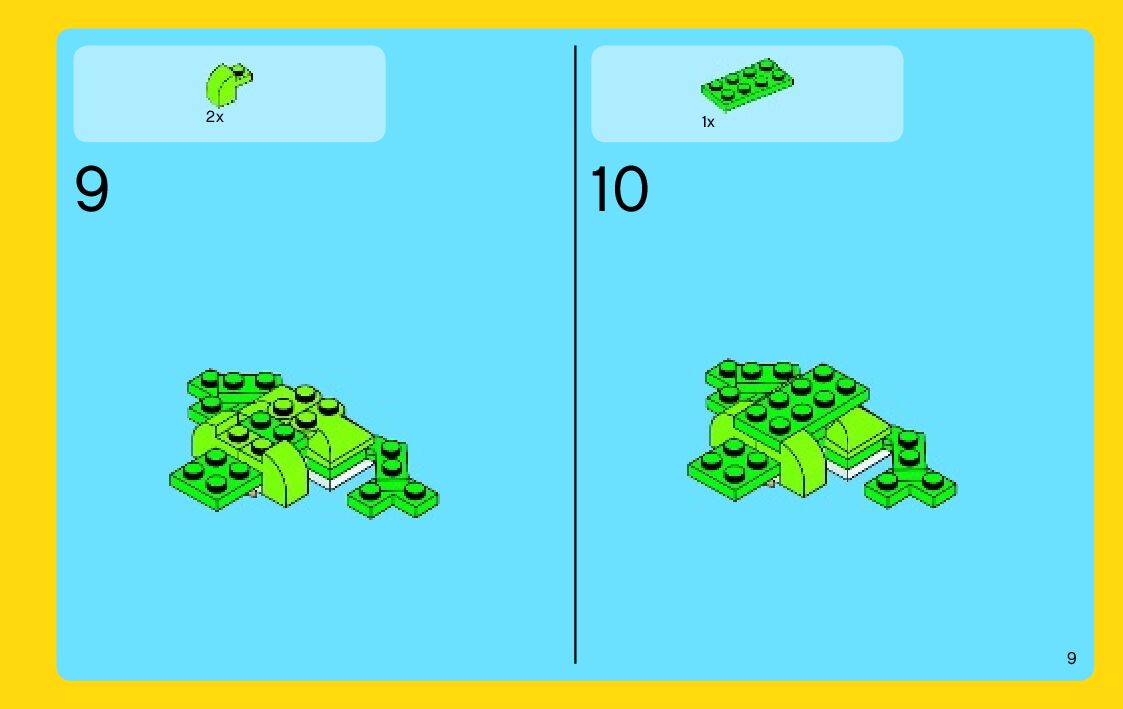 2x

9

1x

10

9