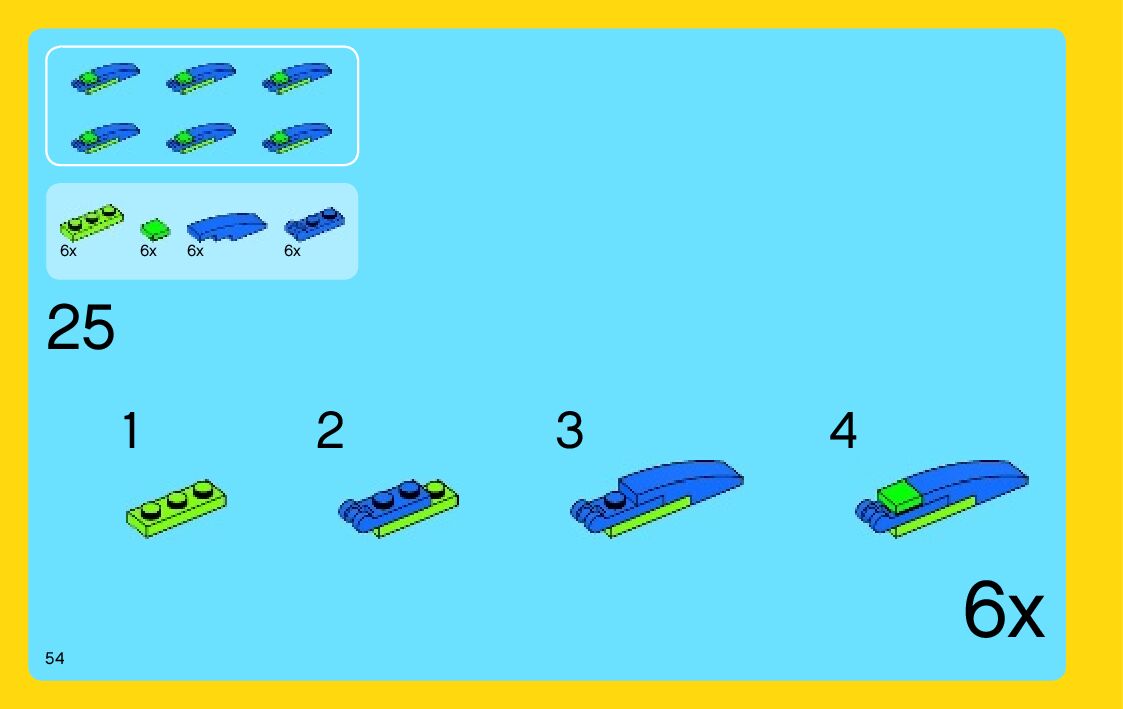 6x 6x 6x 6x

25

1 2 3 4

6x

54