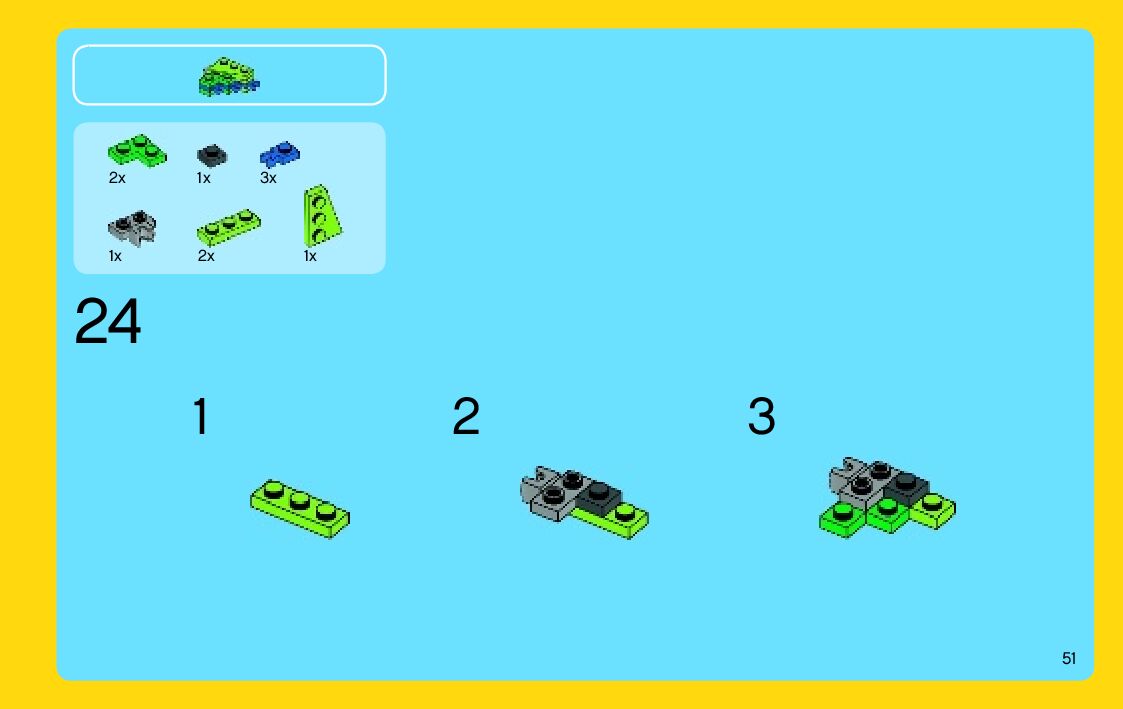 2x 1x 3x

1x 2x 1x

24

1

2

3

51