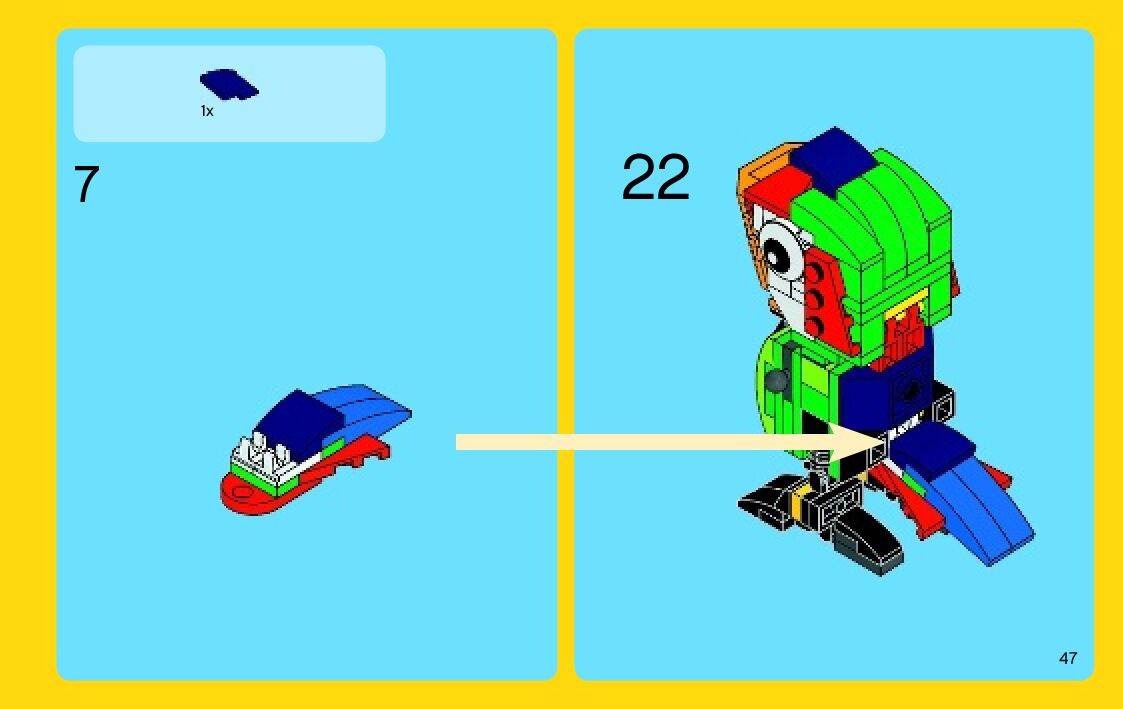 1x

7

22

47