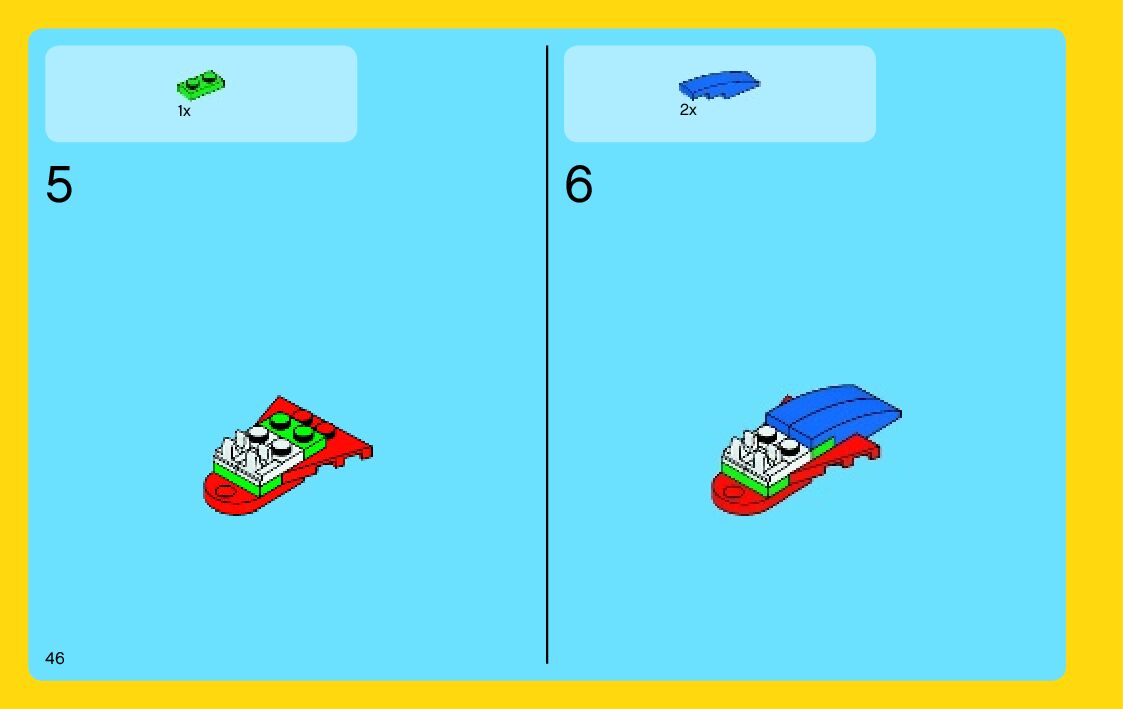 1x

5

2x

6

46