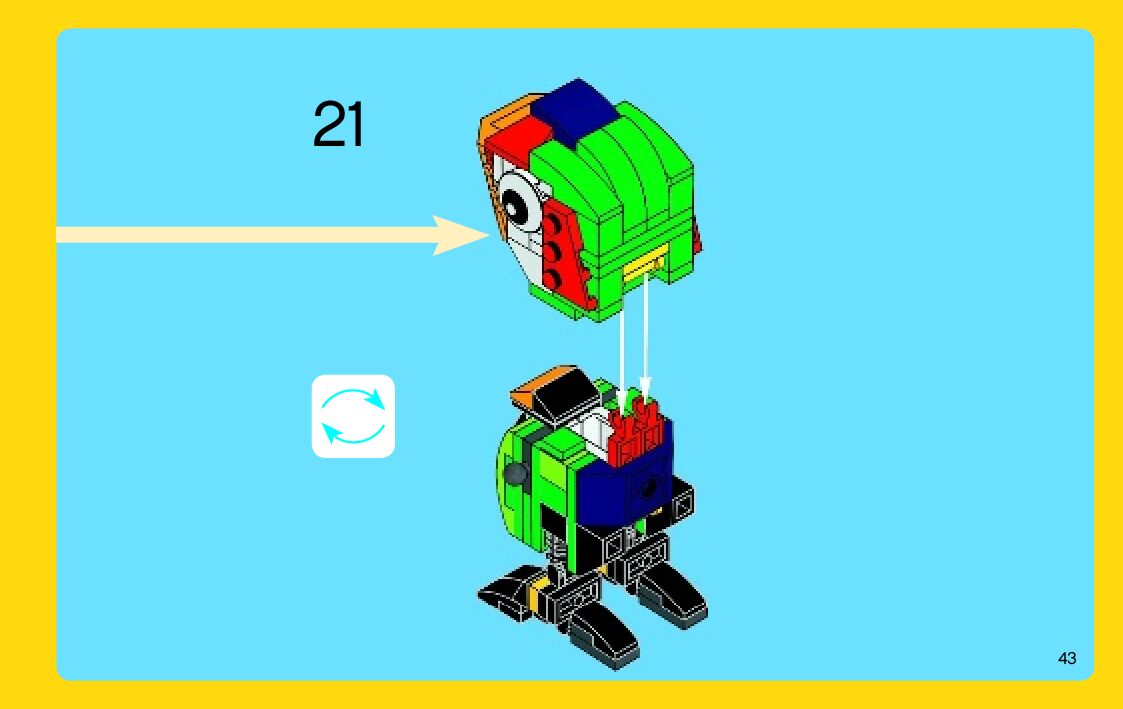 21

43