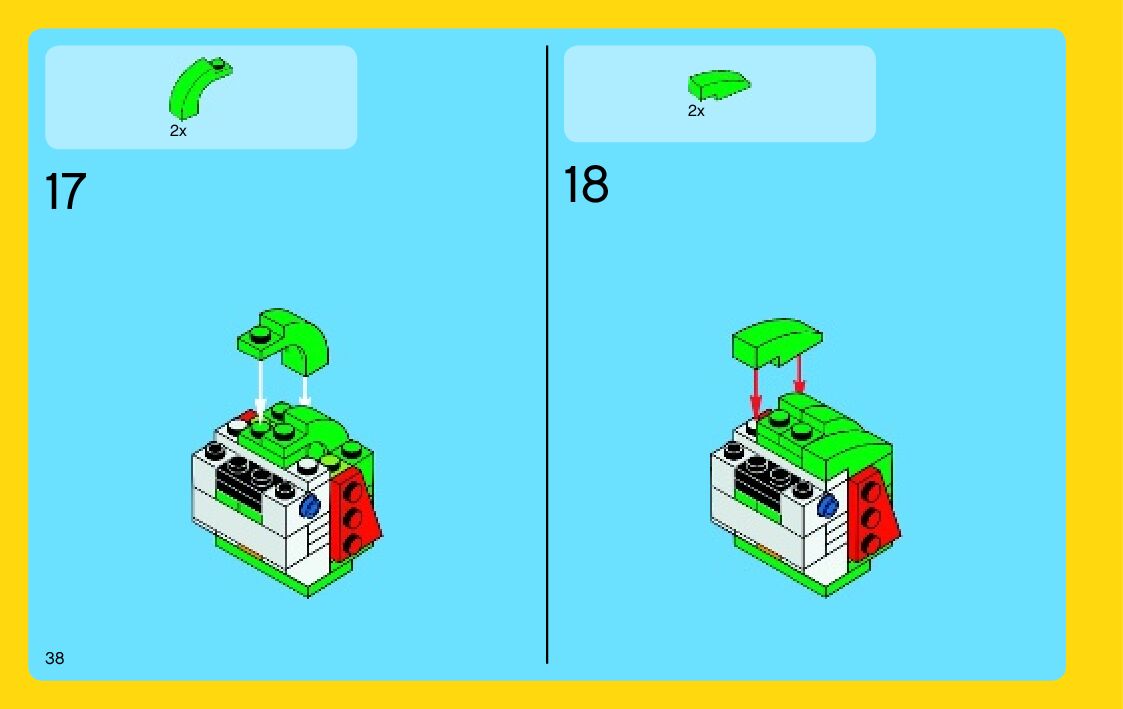 2x

17

2x

18

38