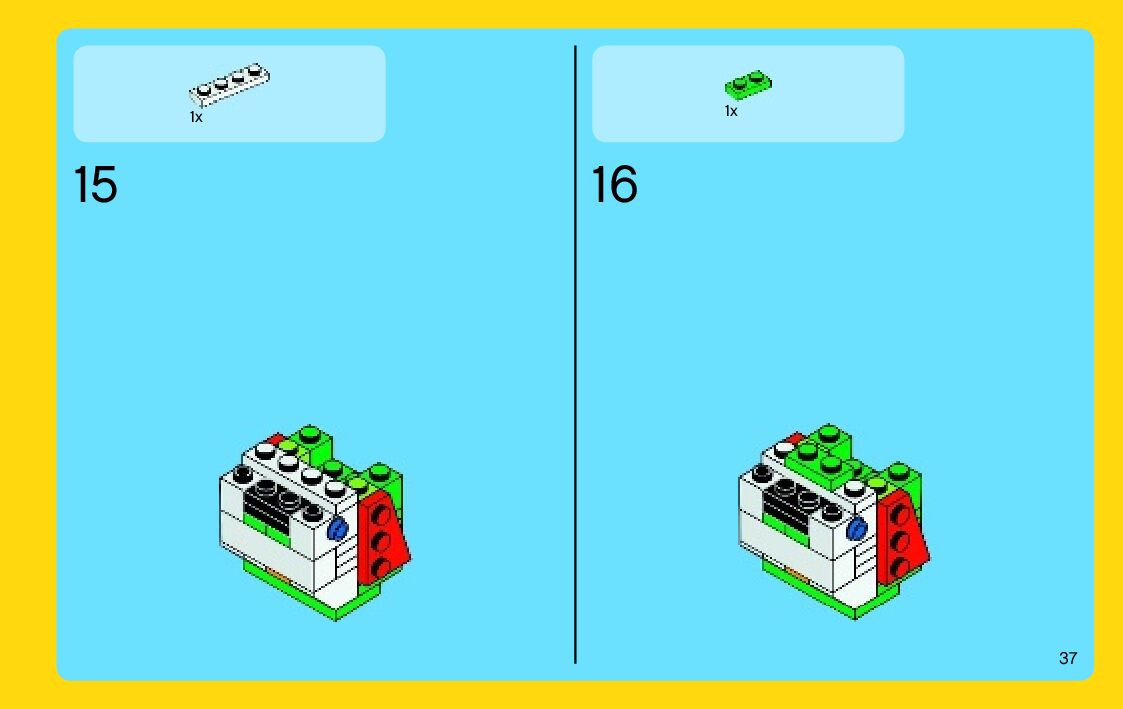 1x

15

1x

16

37