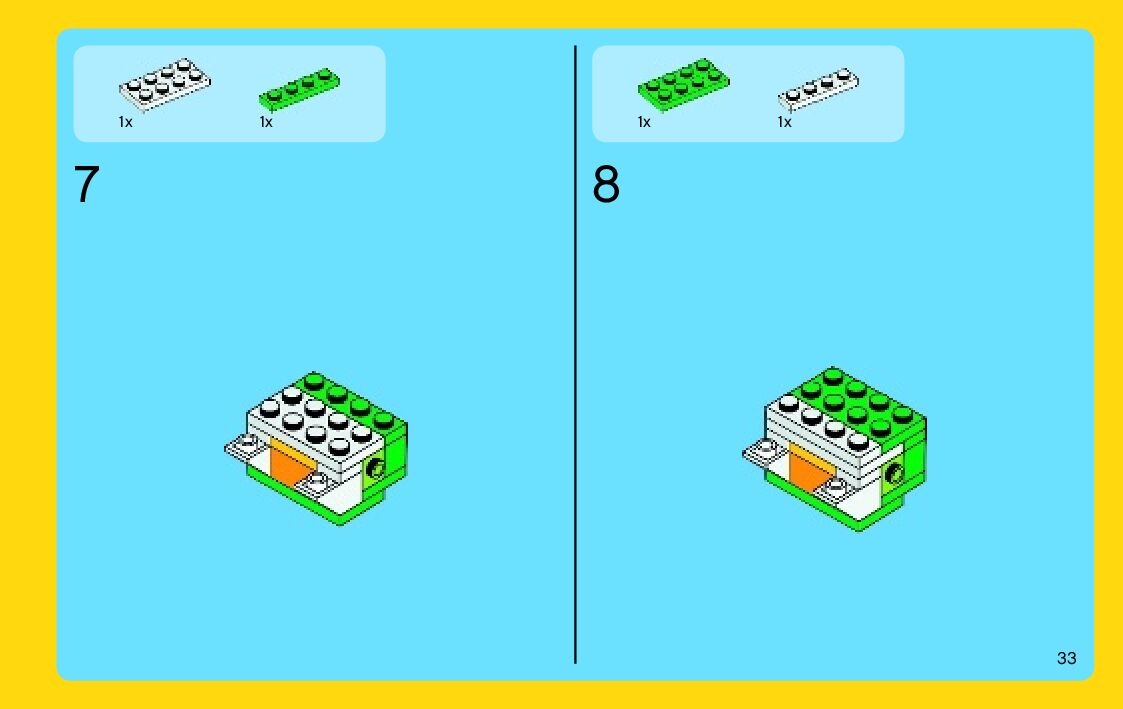 1x 1x

7

1x 1x

8

33