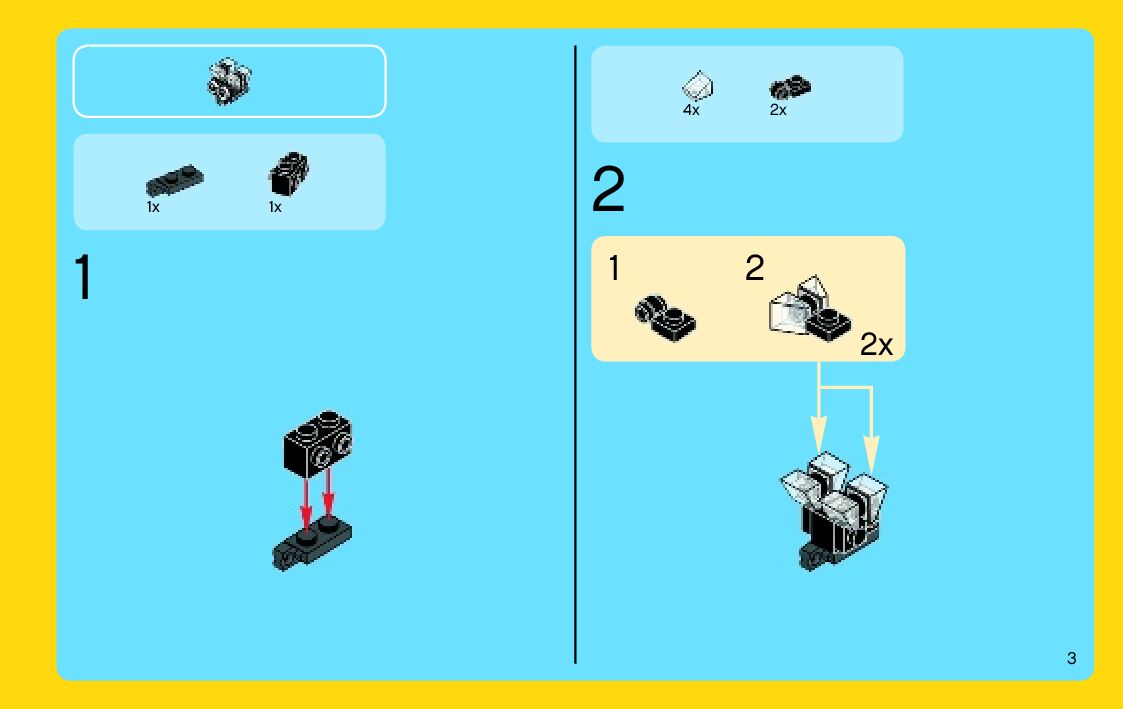 1x 1x

1

4x 2x

2

1 2

2x

3