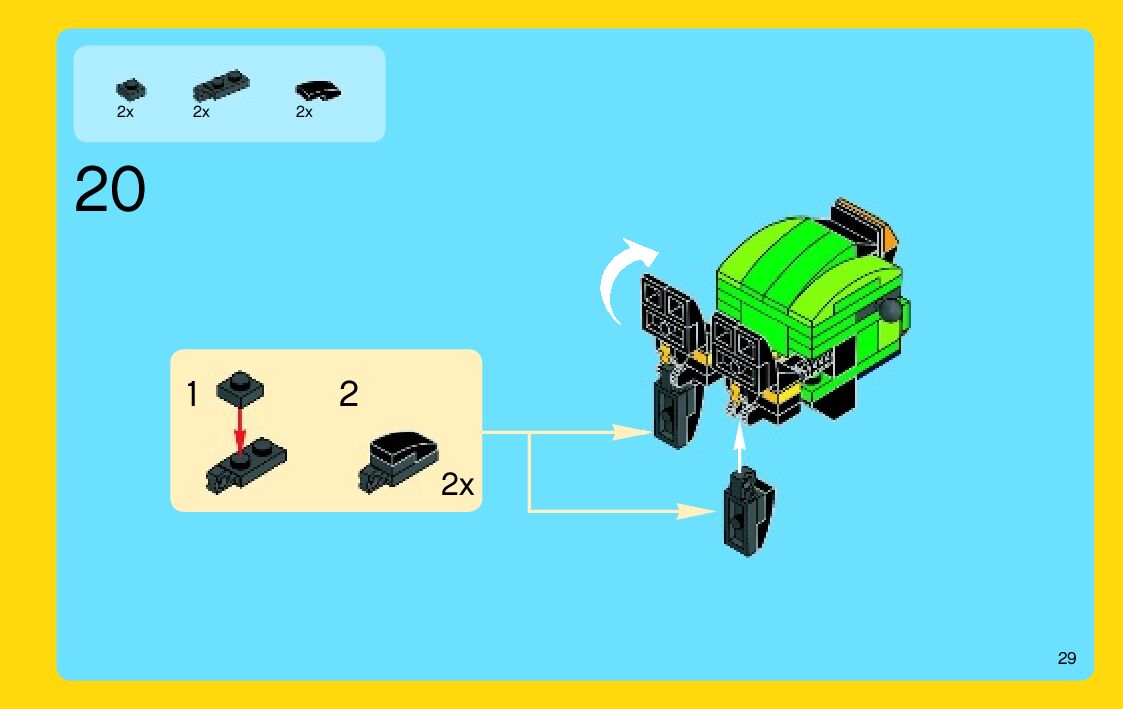 2x 2x 2x

20

1

2

2x

29