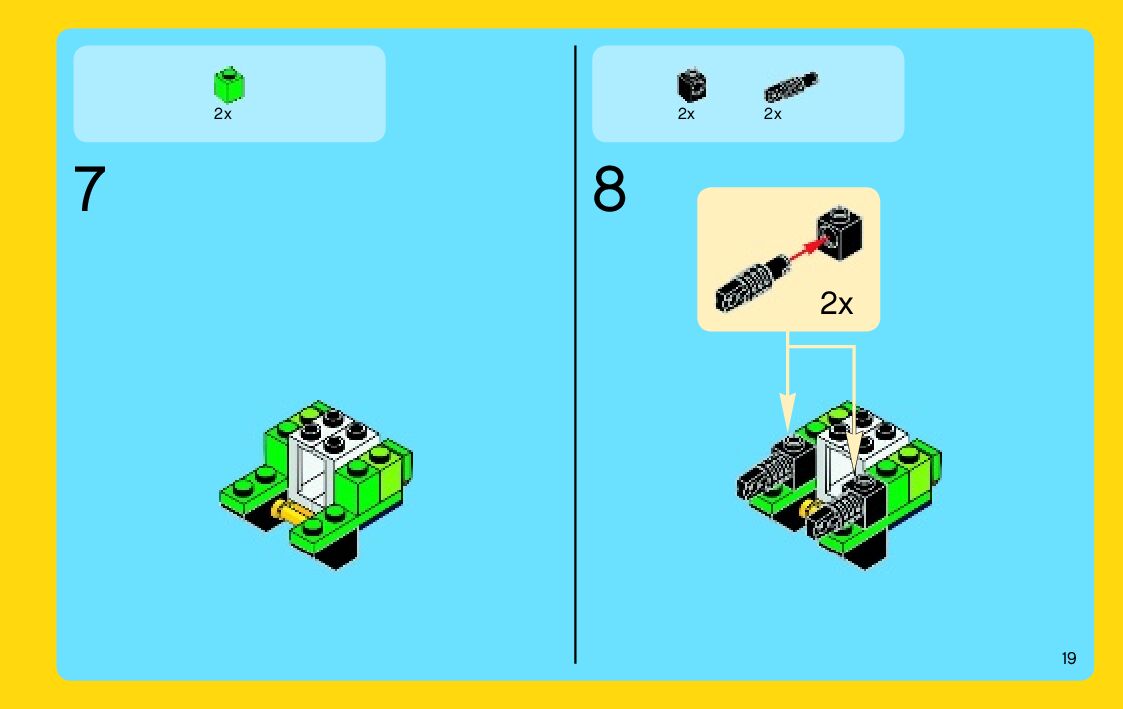 2x

7

2x 2x

8

2x

19