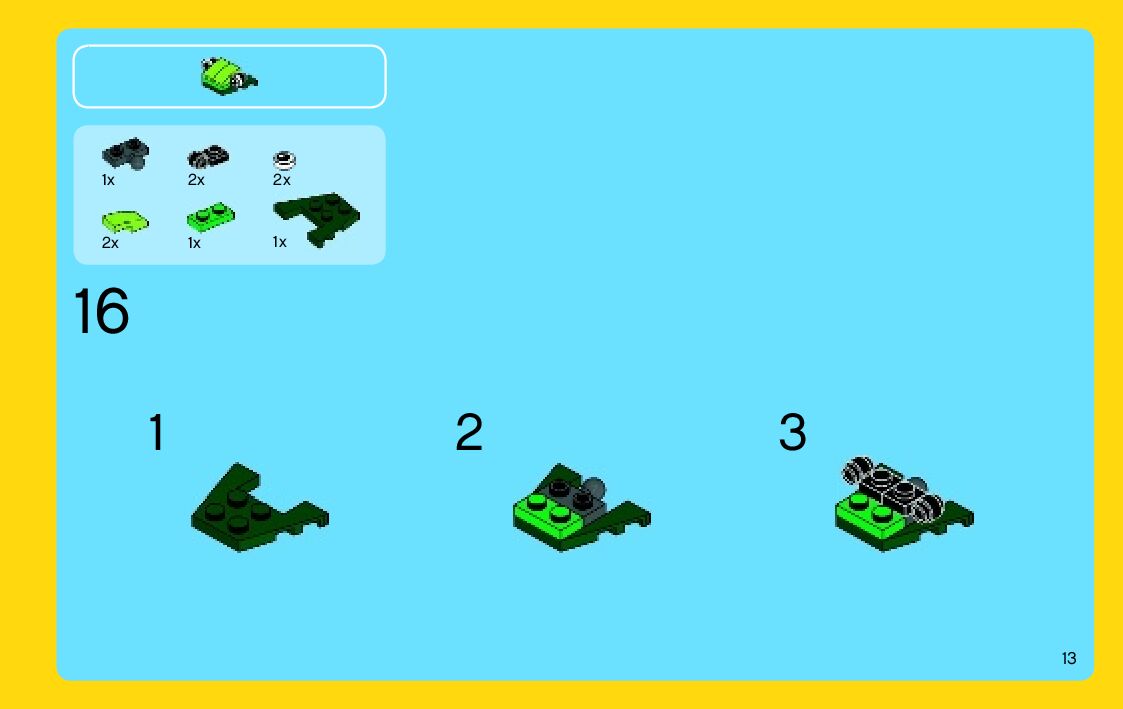 1x 2x 2x

2x 1x 1x

16

1

2

3

13