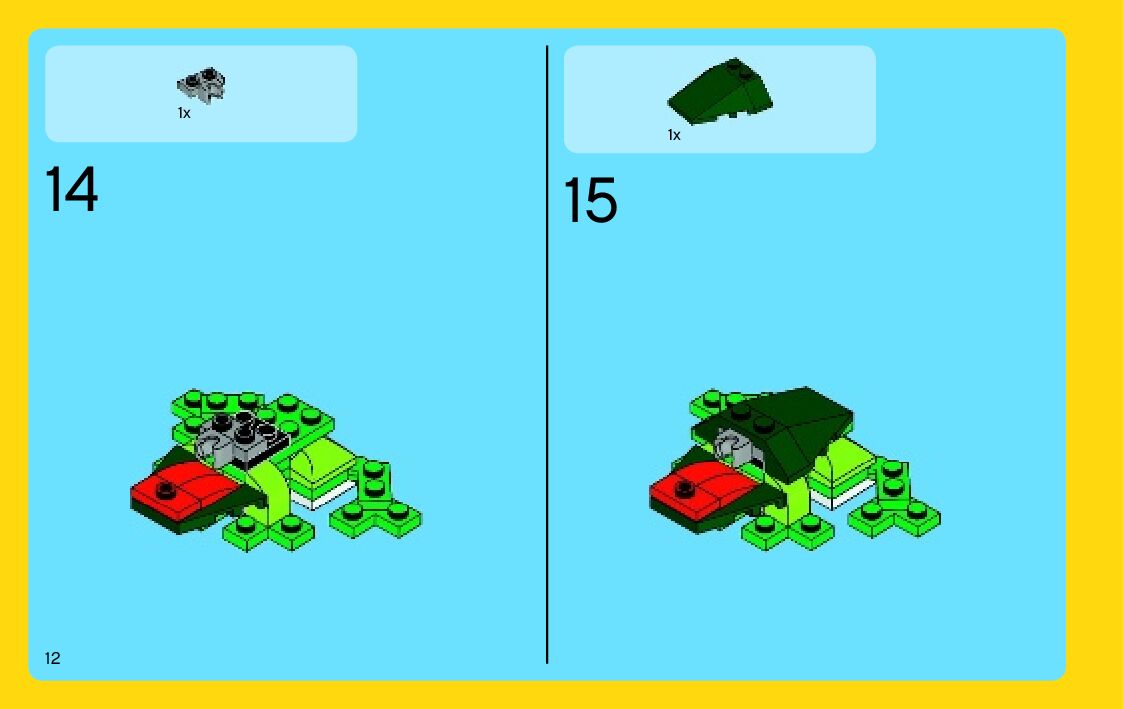 1x

14

1x

15

12