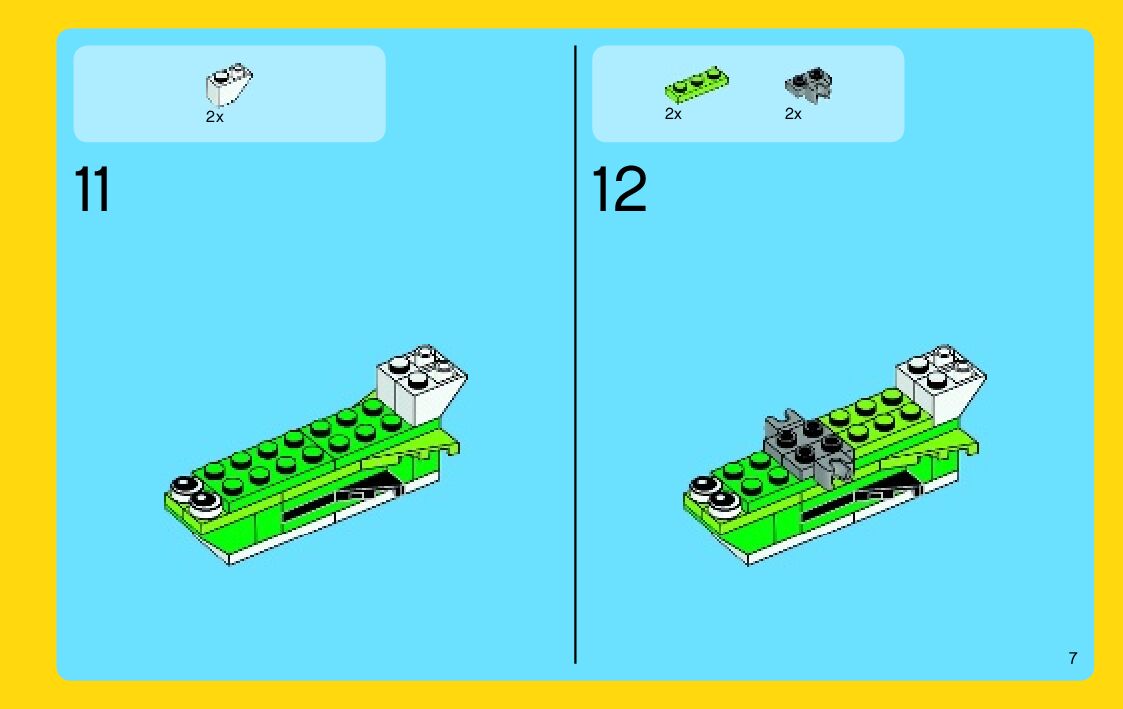 2x

11

2x

2x

12

7