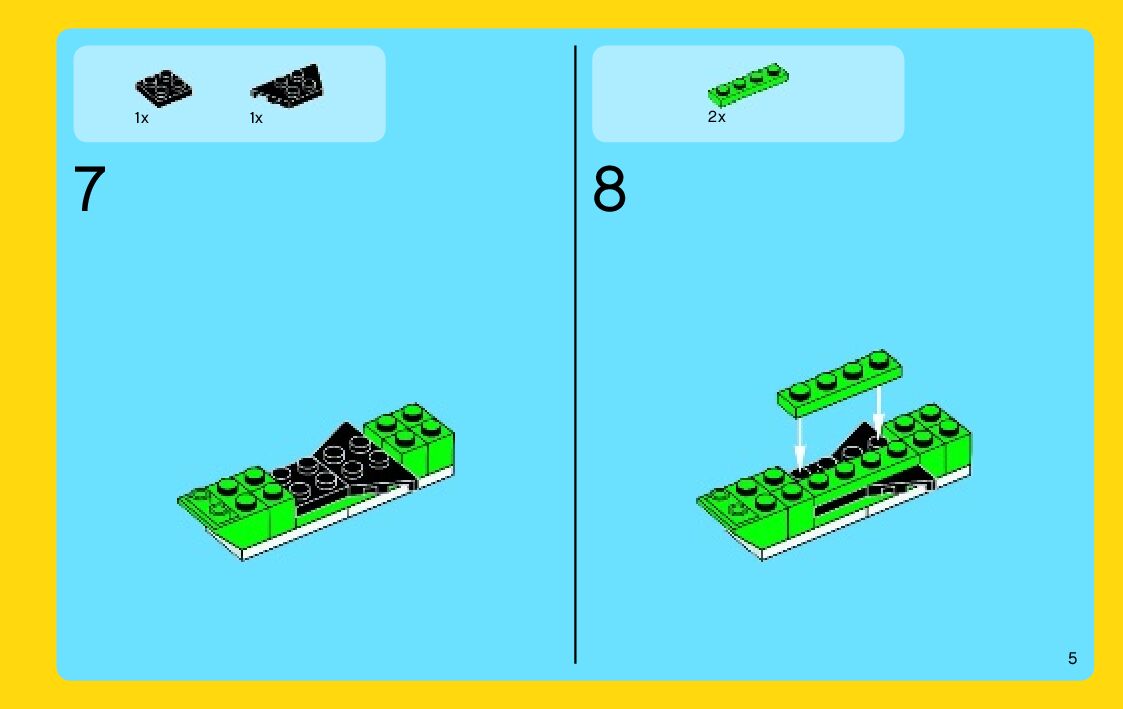 1x

1x

7

2x

8

5