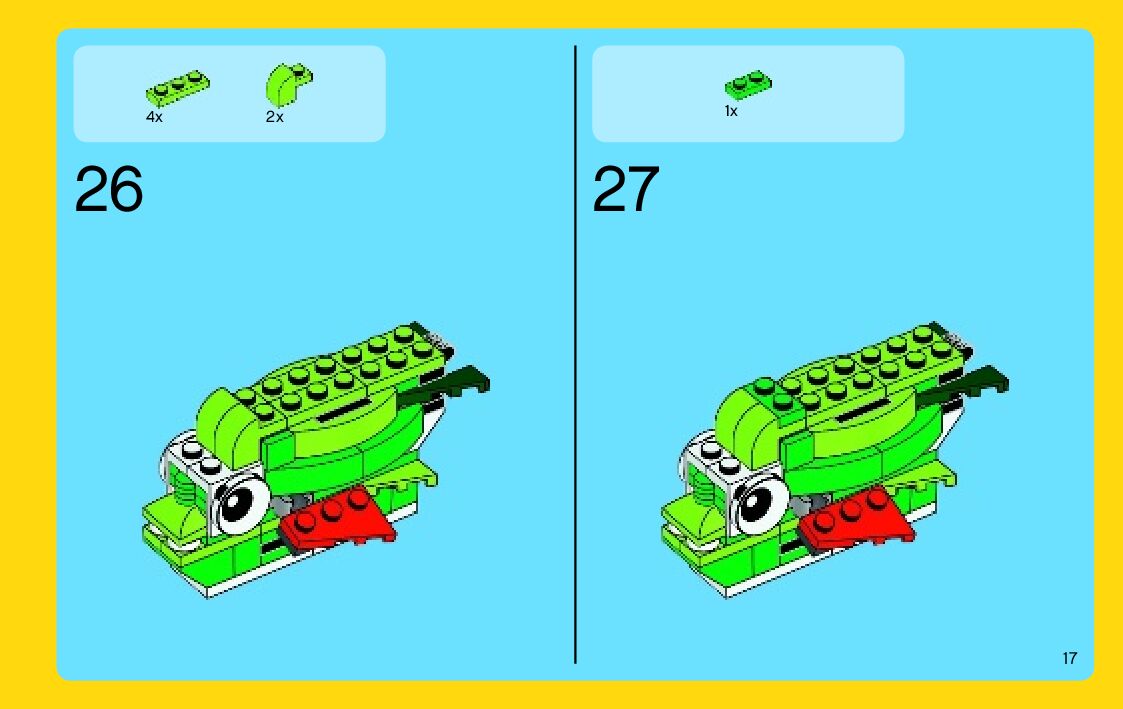 4x

2x

26

1x

27

17