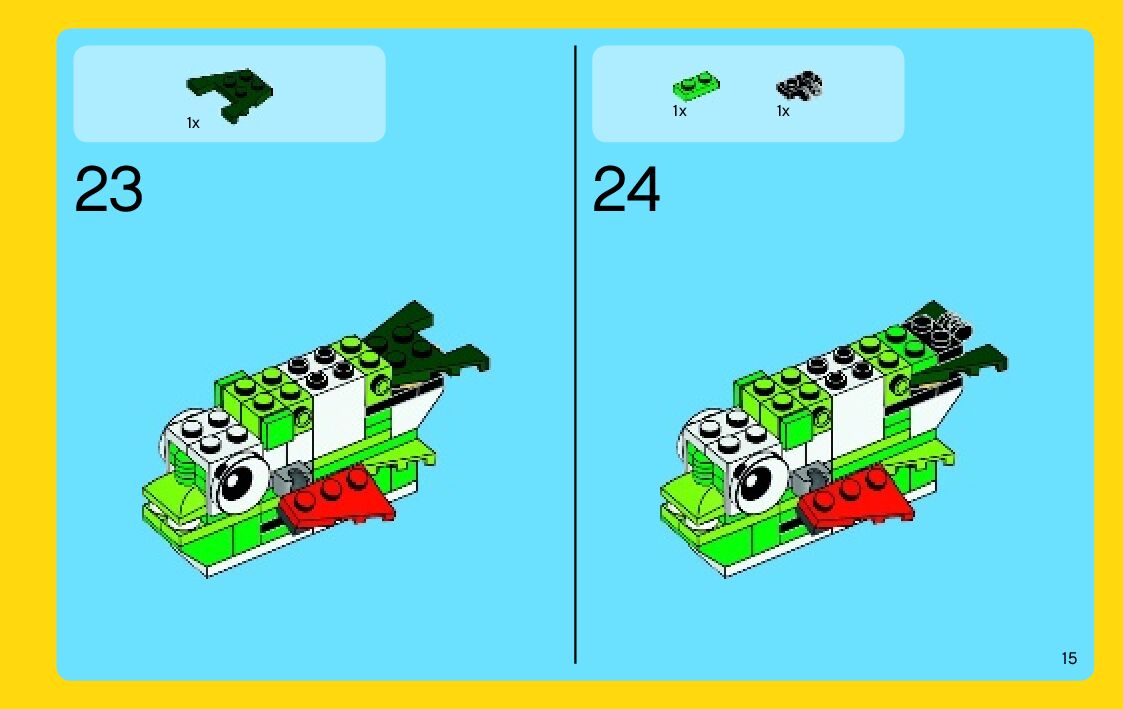 1x

23

1x

1x

24

15