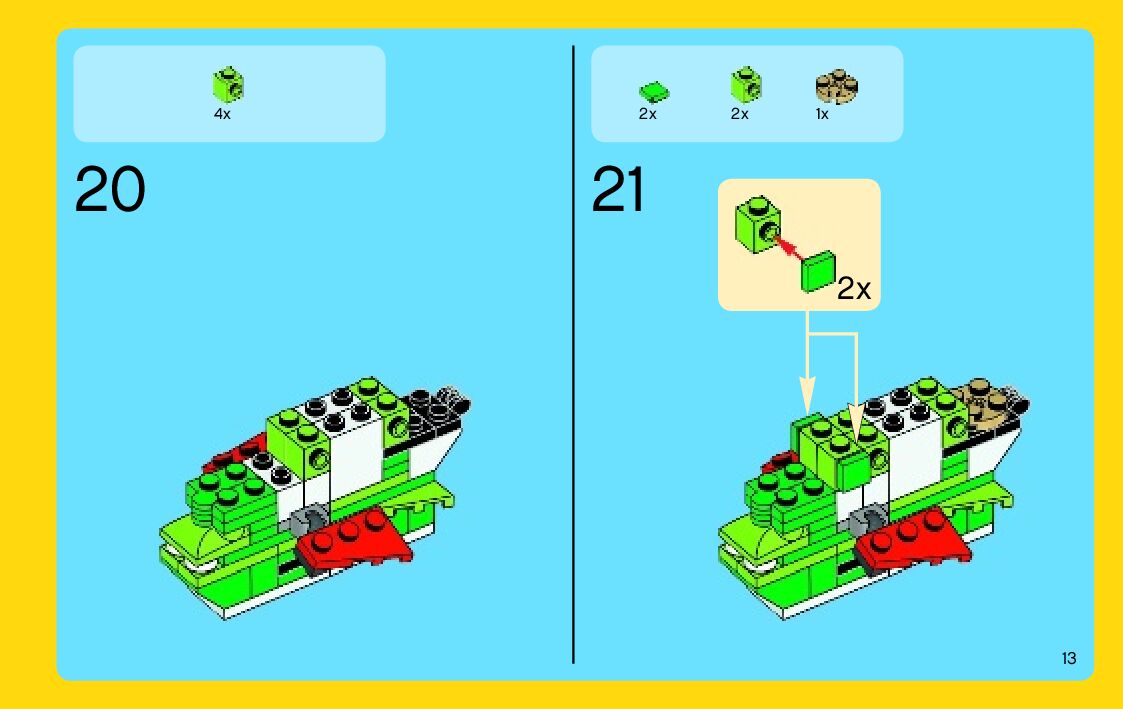 4x

20

2x 2x 1x

21

2x

13