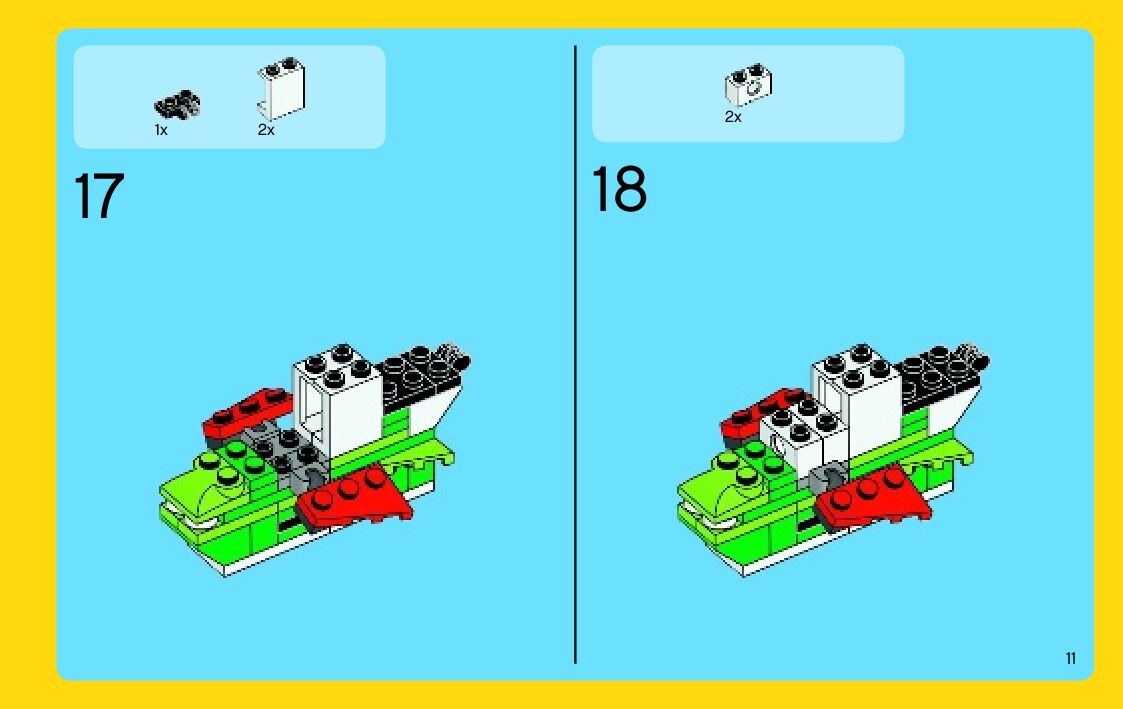 1x 2x

17

2x

18

11