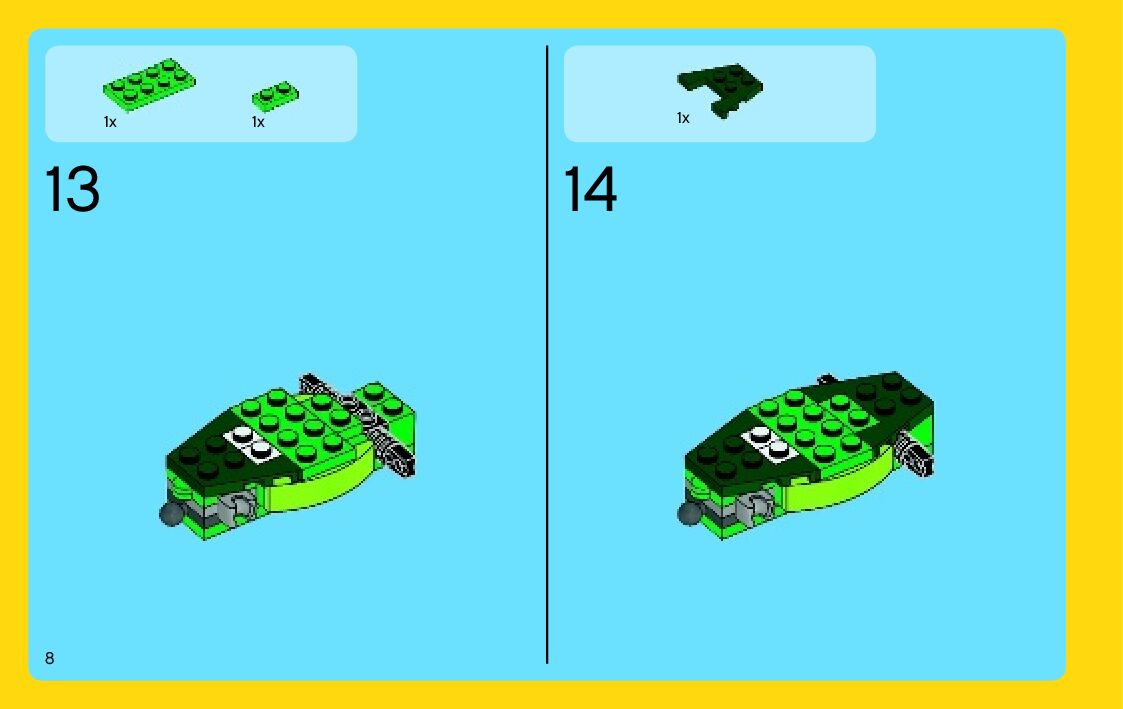 1x 1x

13

1x

14

8