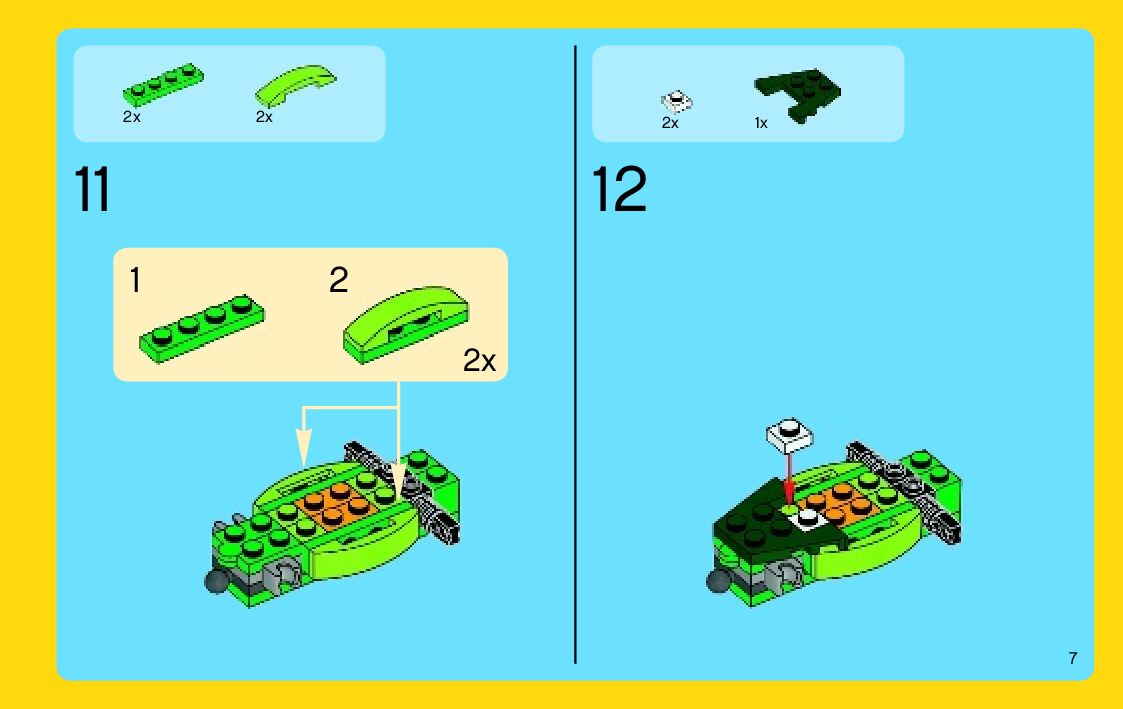 2x 2x

11

1 2

2x

2x 1x

12

7