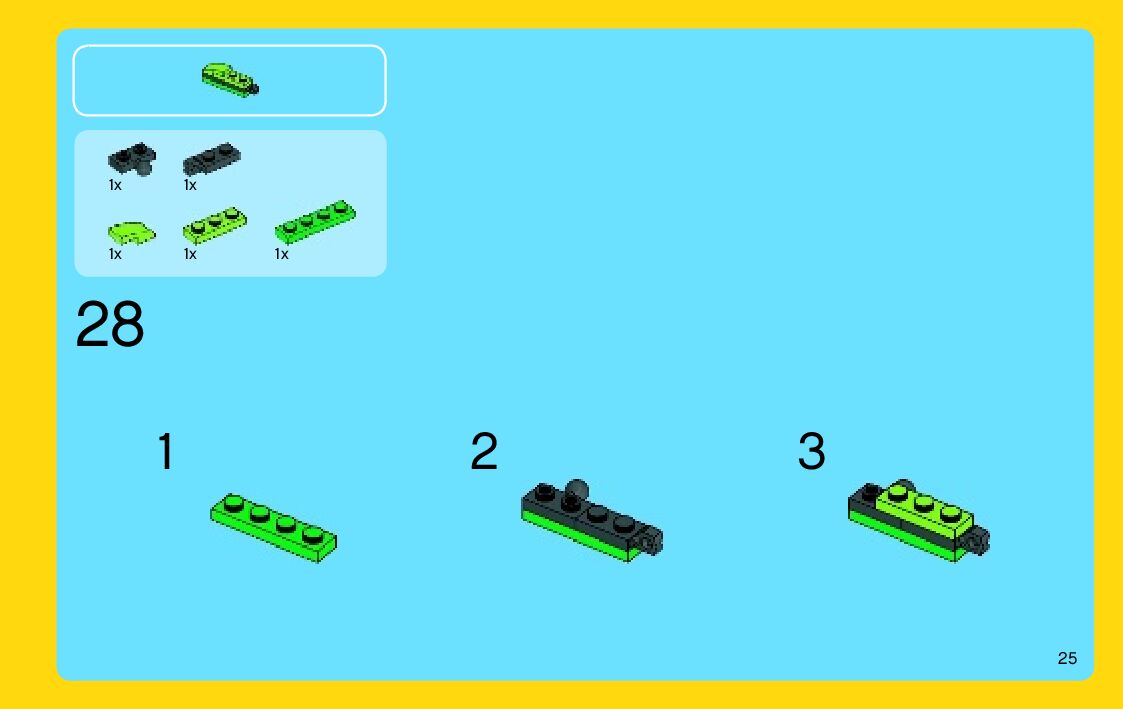 1x 1x
1x 1x 1x

28

1

2

3

25