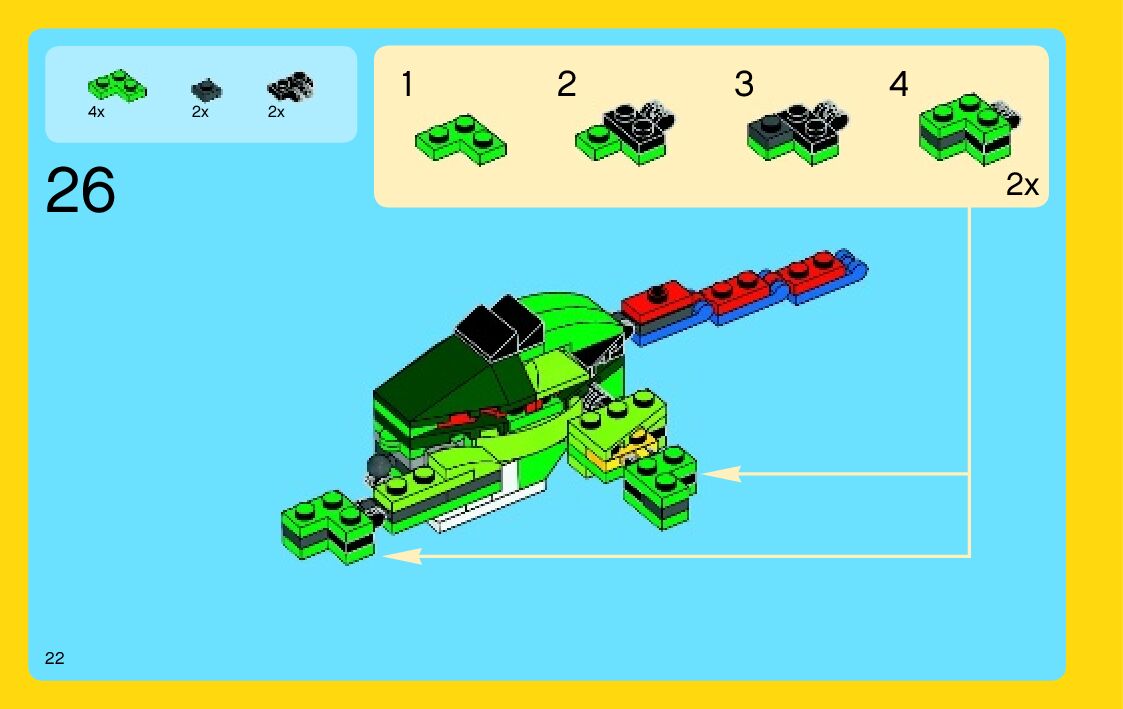 4x
2x
2x

26

1
2
3
4
2x

22