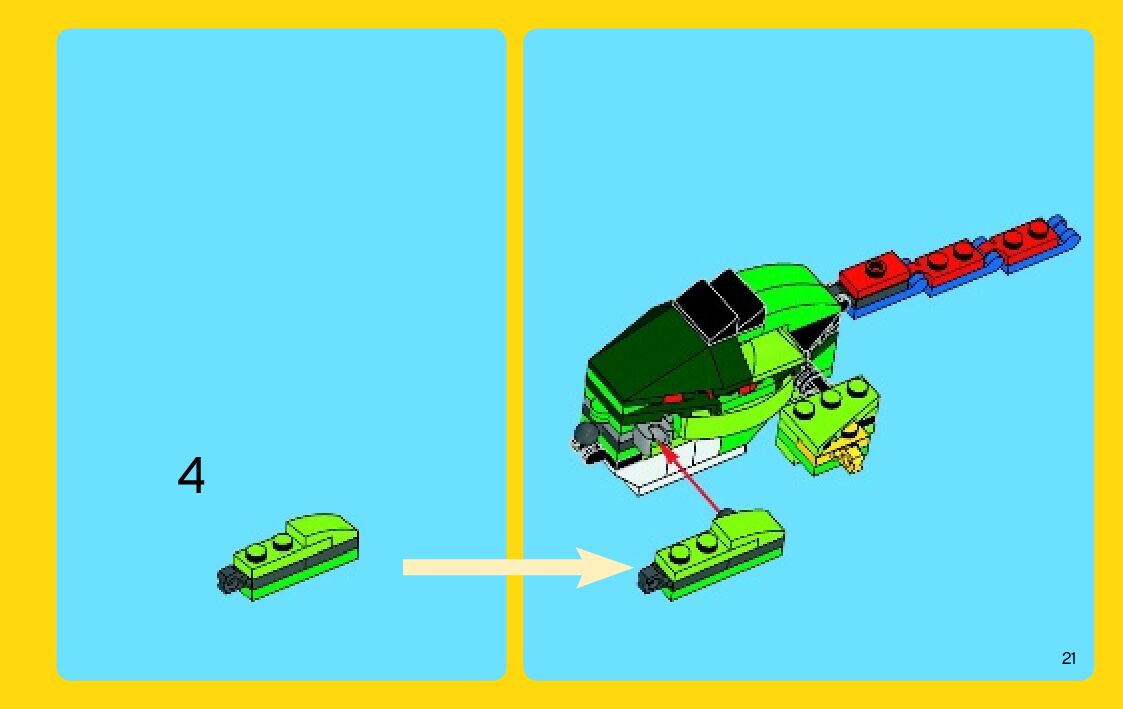 4

21