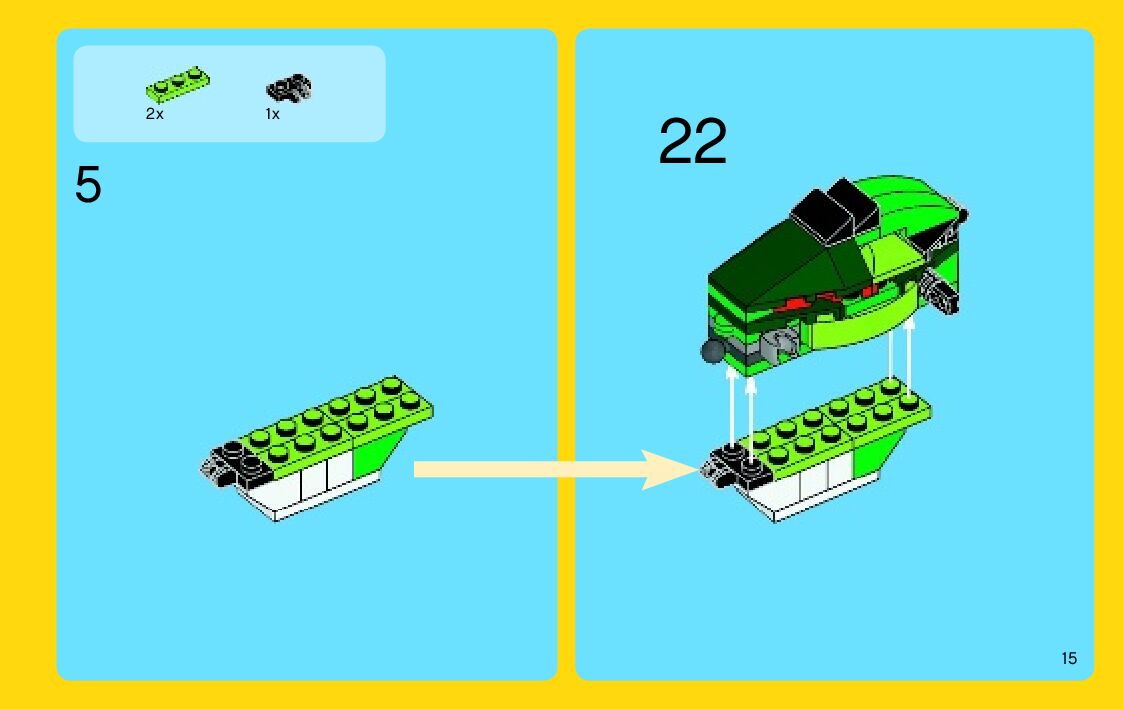 2x
1x

5

22

15