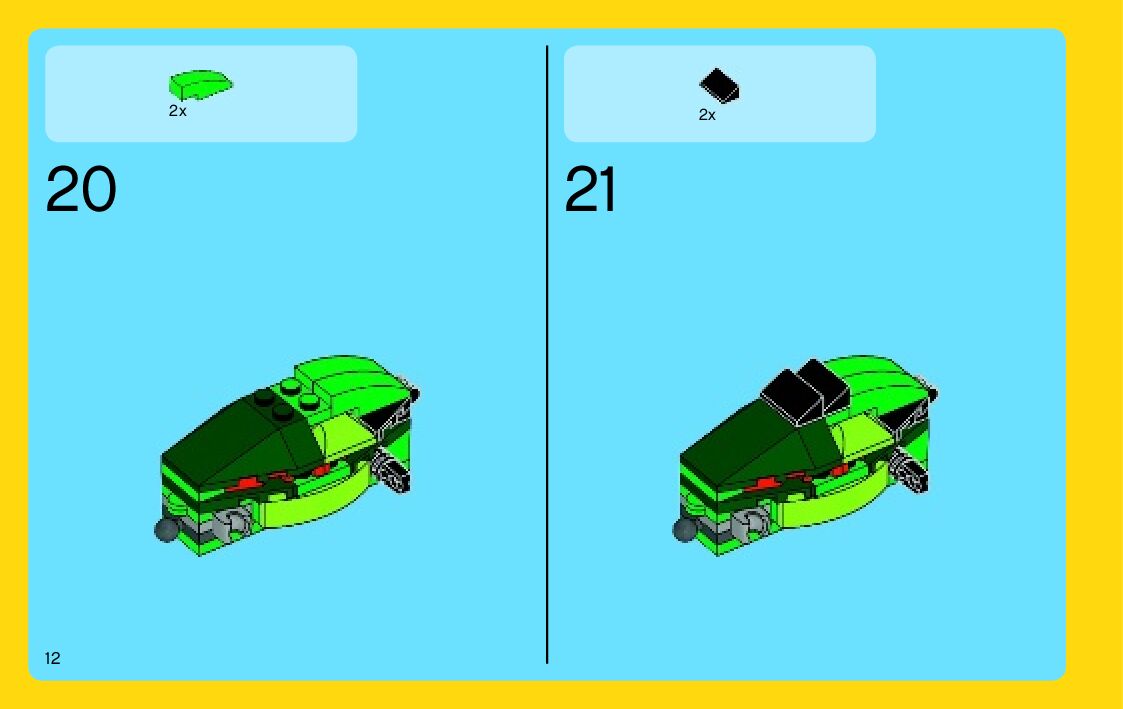 2x

20

2x

21

12