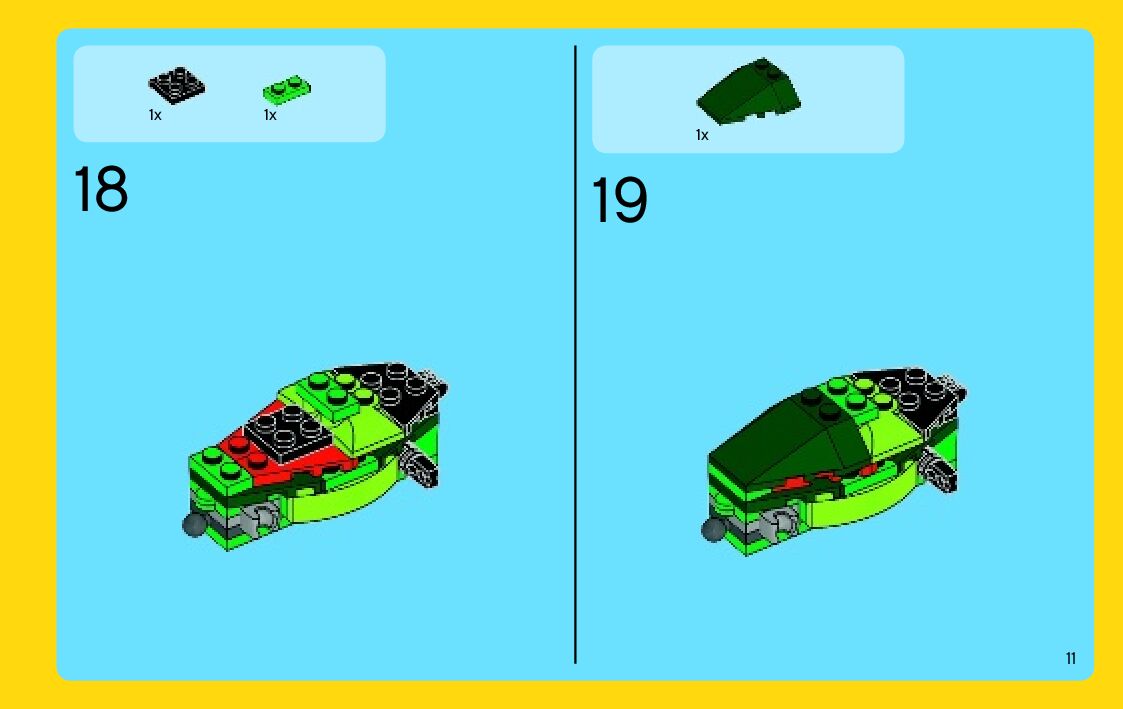 1x 1x

18

1x

19

11