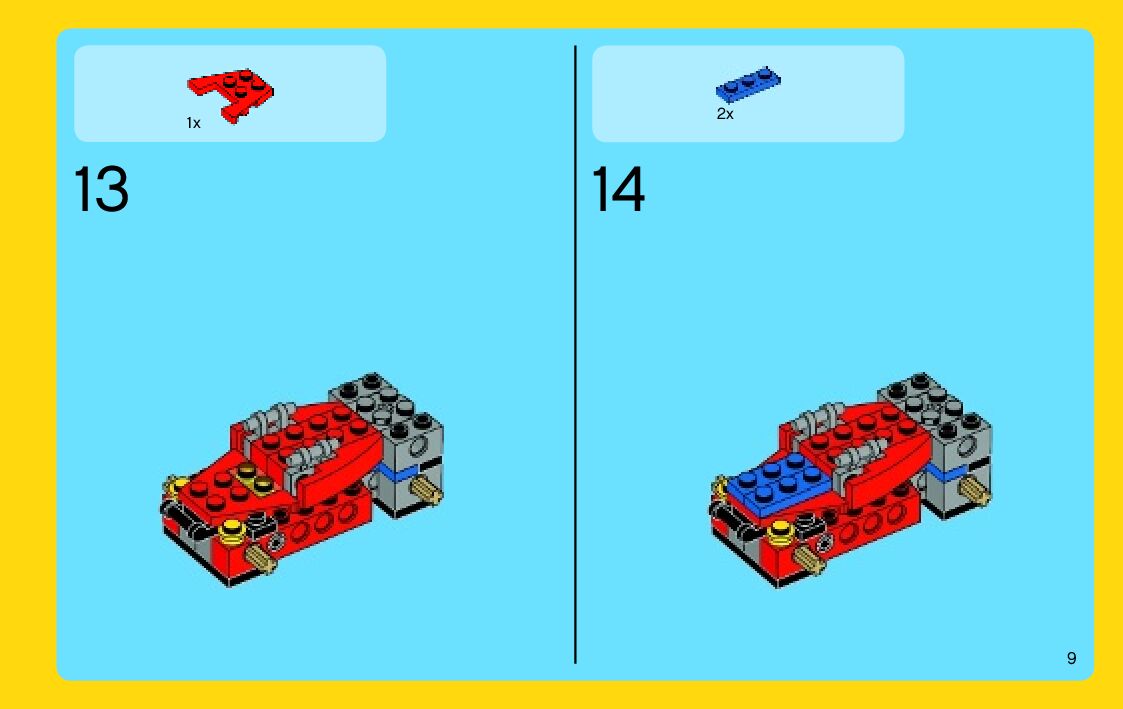 1x

13

2x

14

9