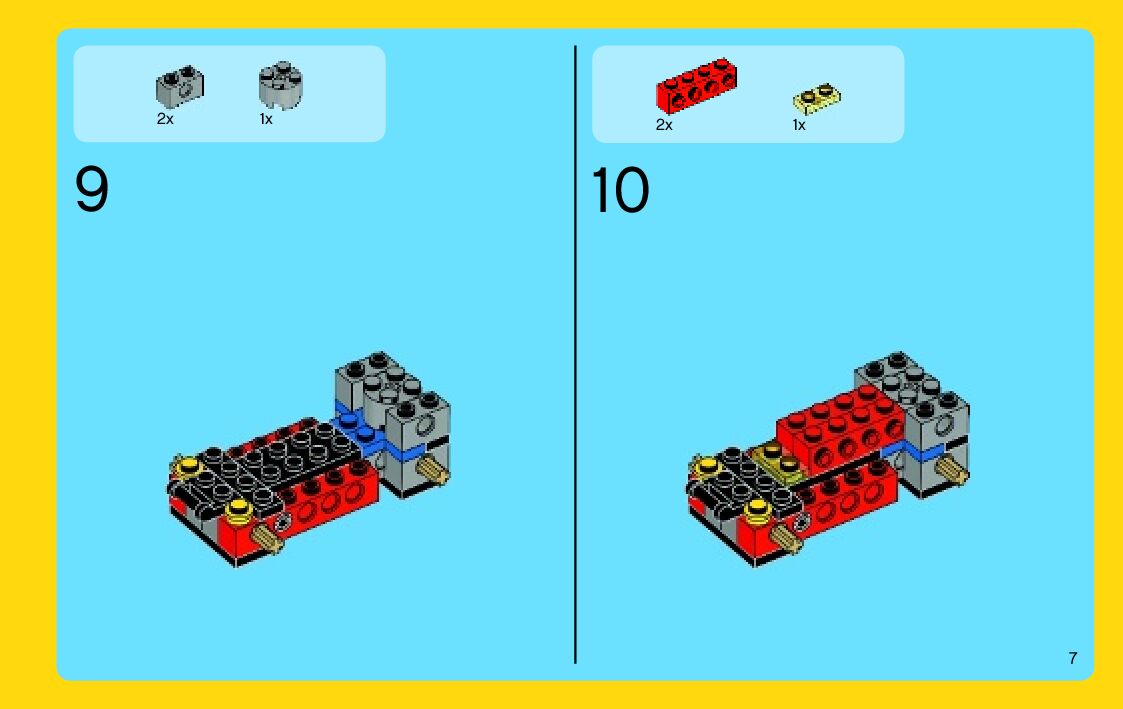 2x 1x

9

2x 1x

10

7