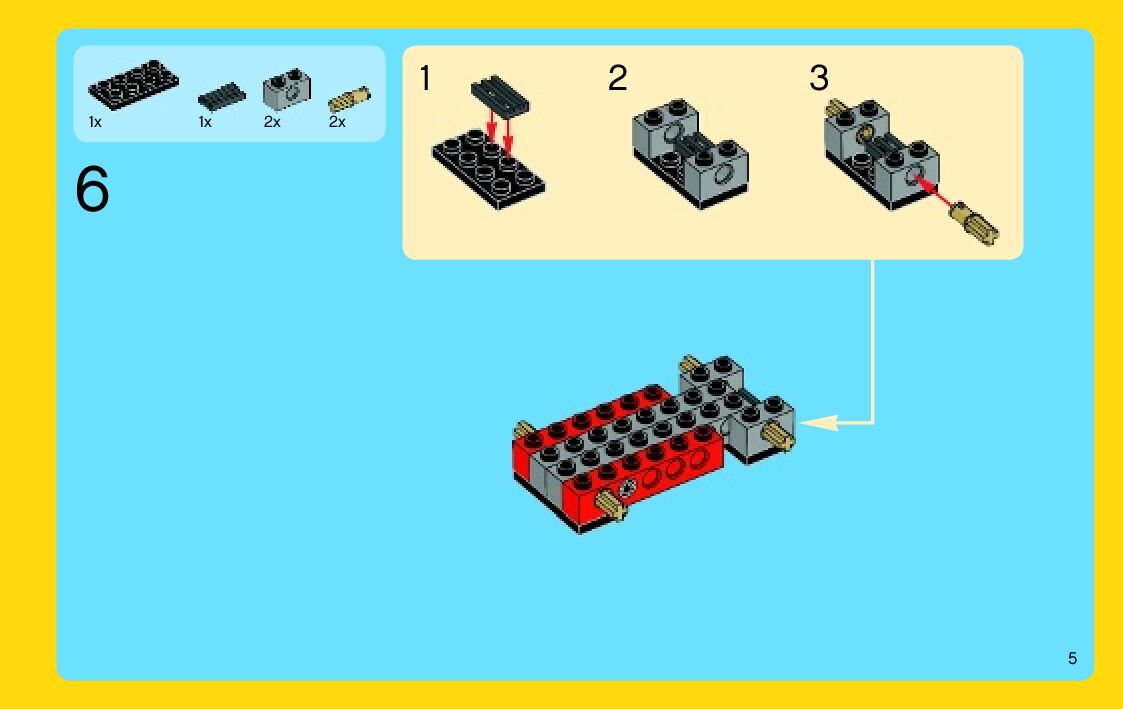 1x 1x 2x 2x

6

1

2

3

5